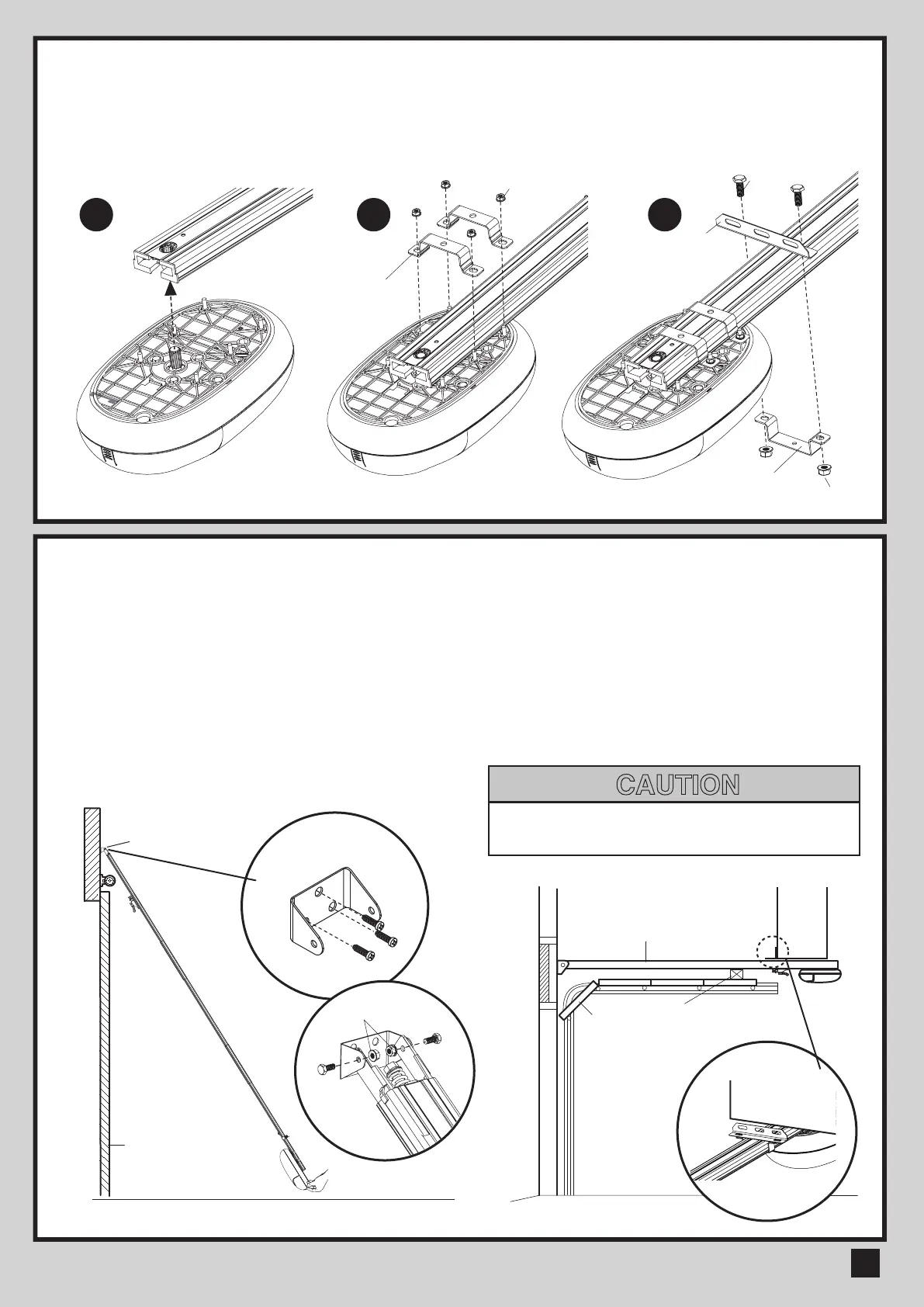 CAUTION