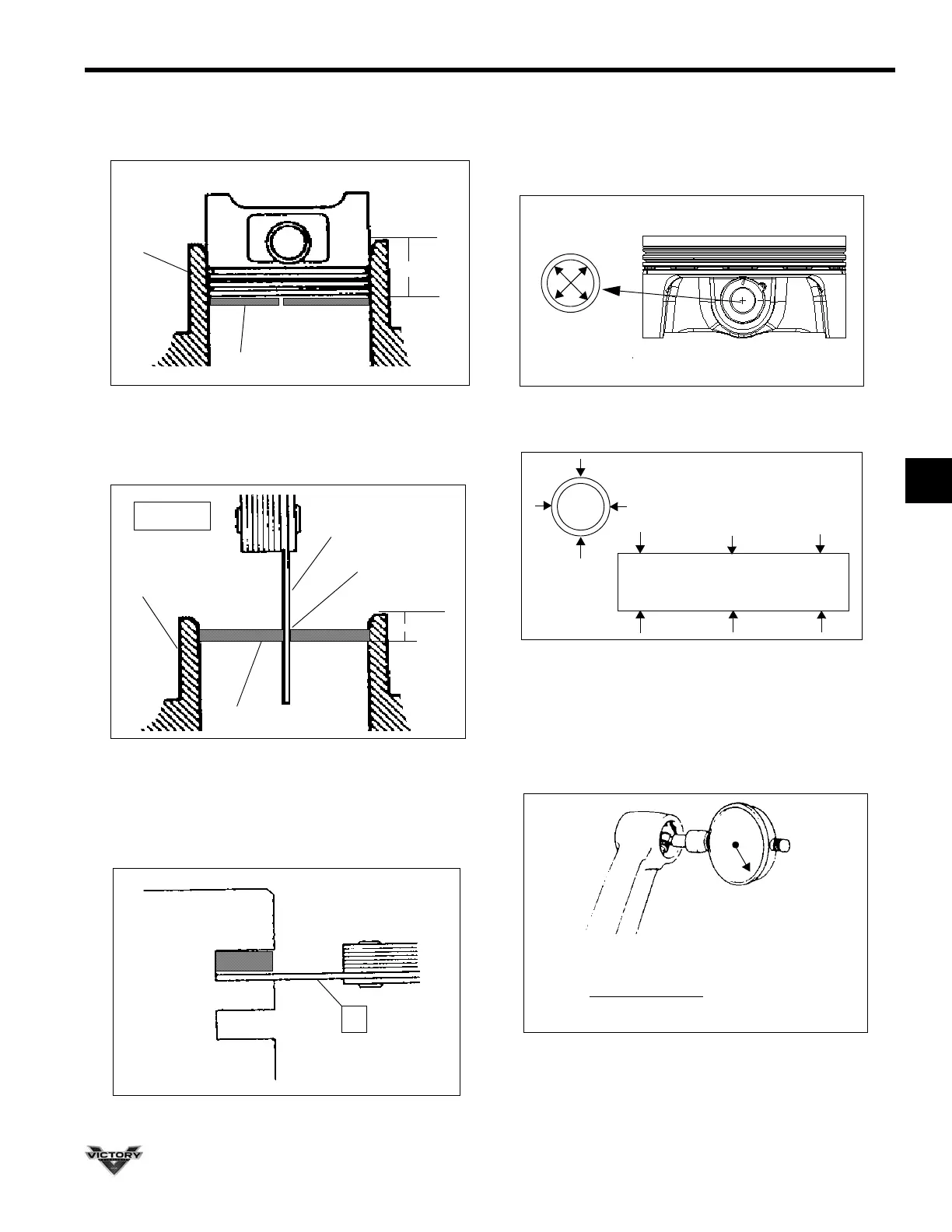 VICTORY