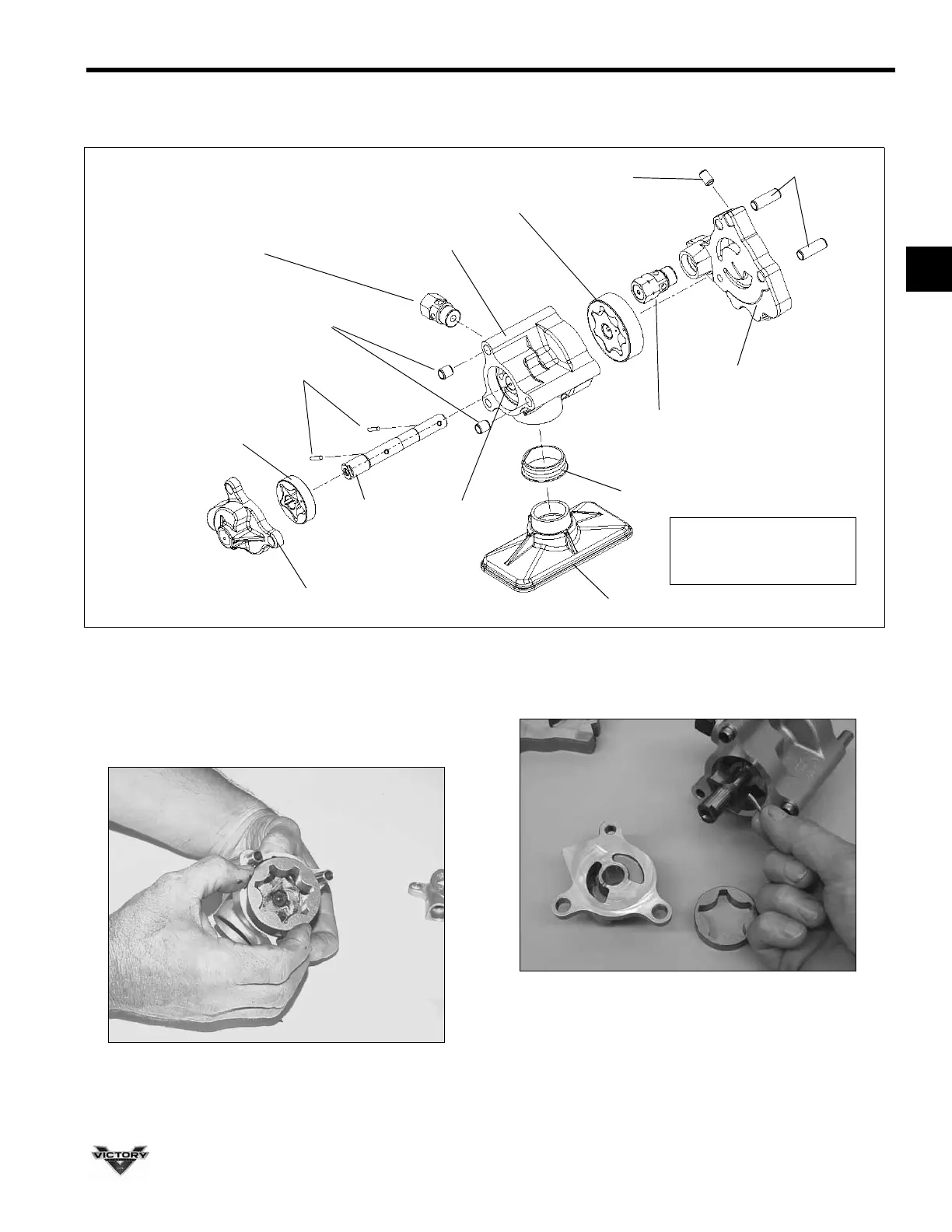 VICTORY