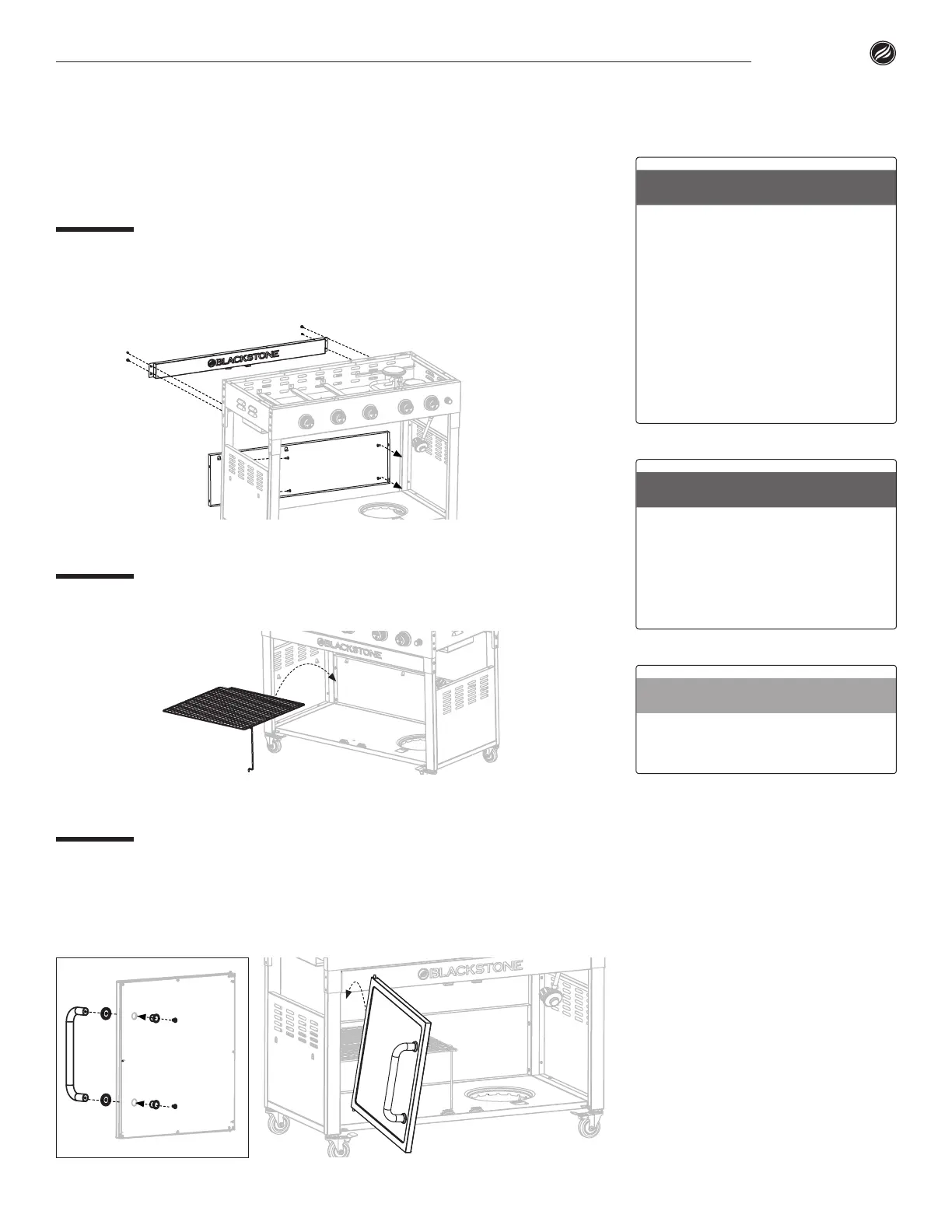 BLACKSTONE

BLACKSTONE

BLACKSTONE