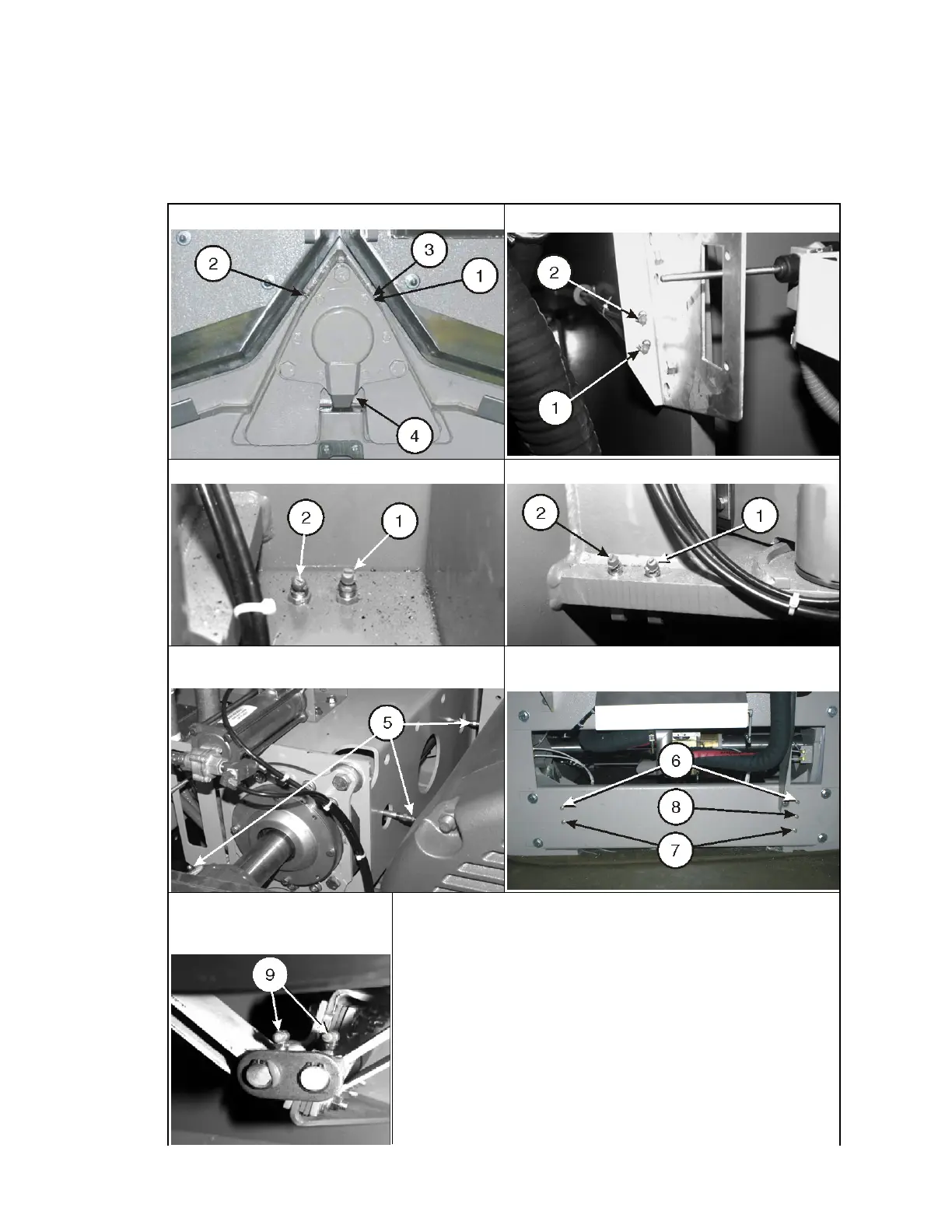 2
3
1
4

2
1

2
1

2
1

5

6
8
7

9