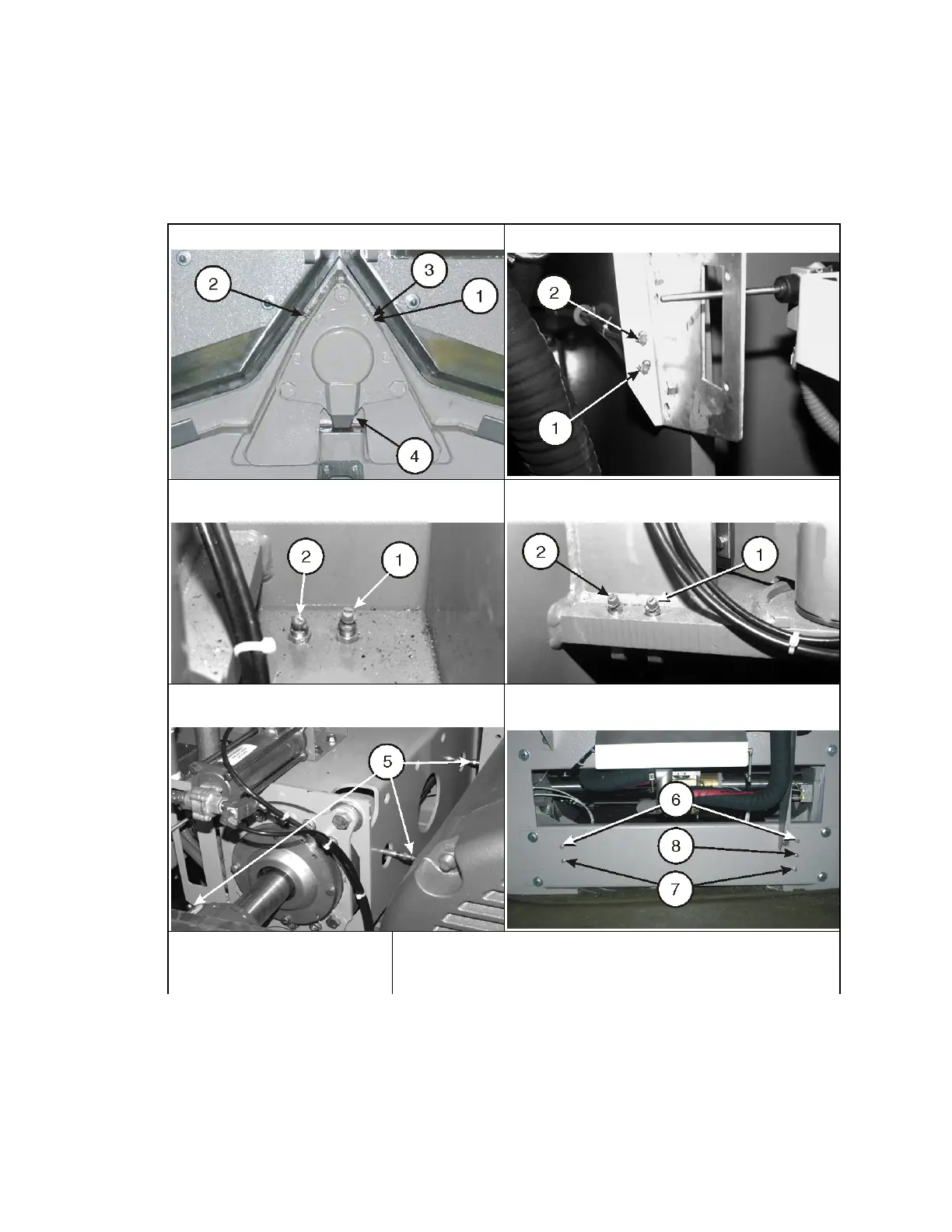 2
3
1
4

2
1

2
1

2
1

5

6
8
7