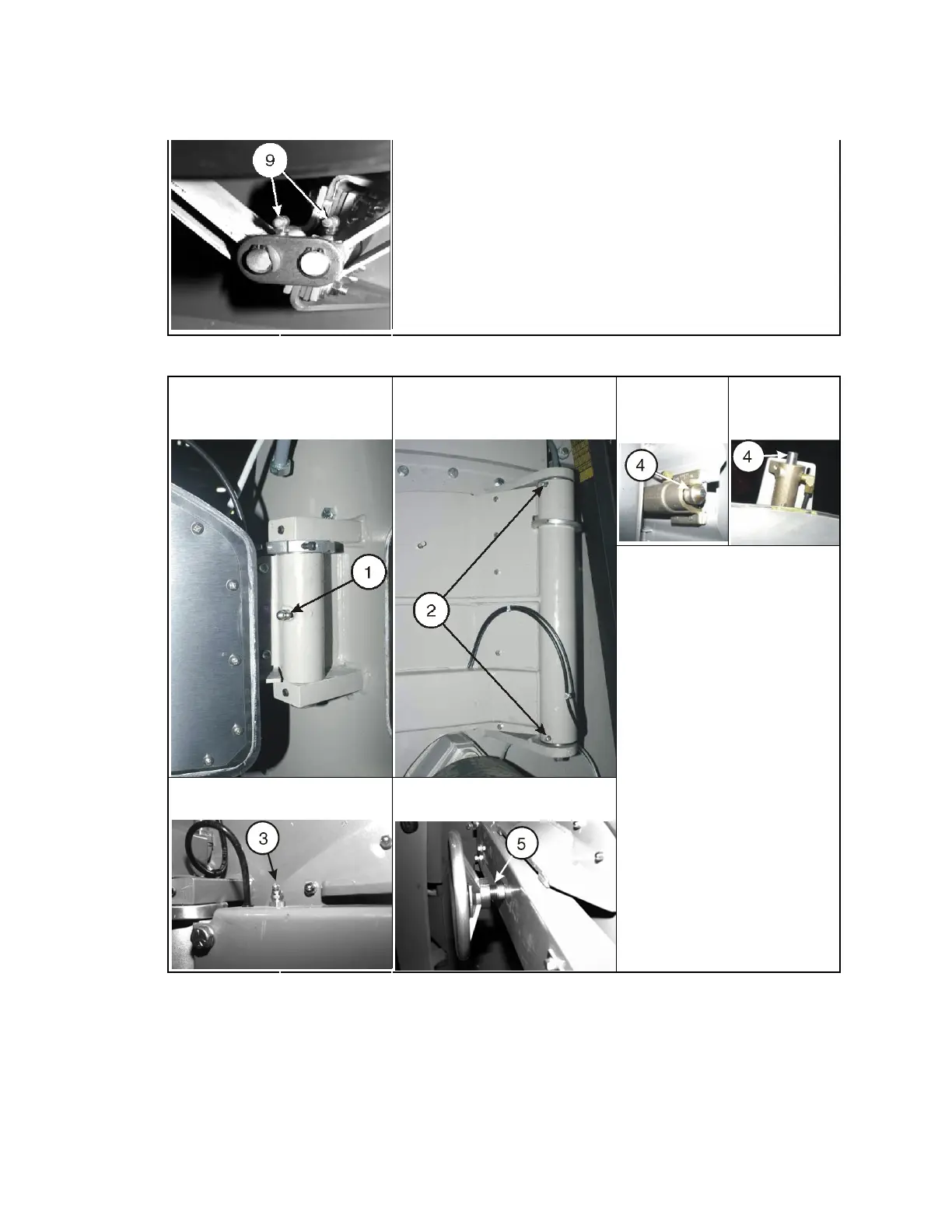 9

1

2

4

4

3

5