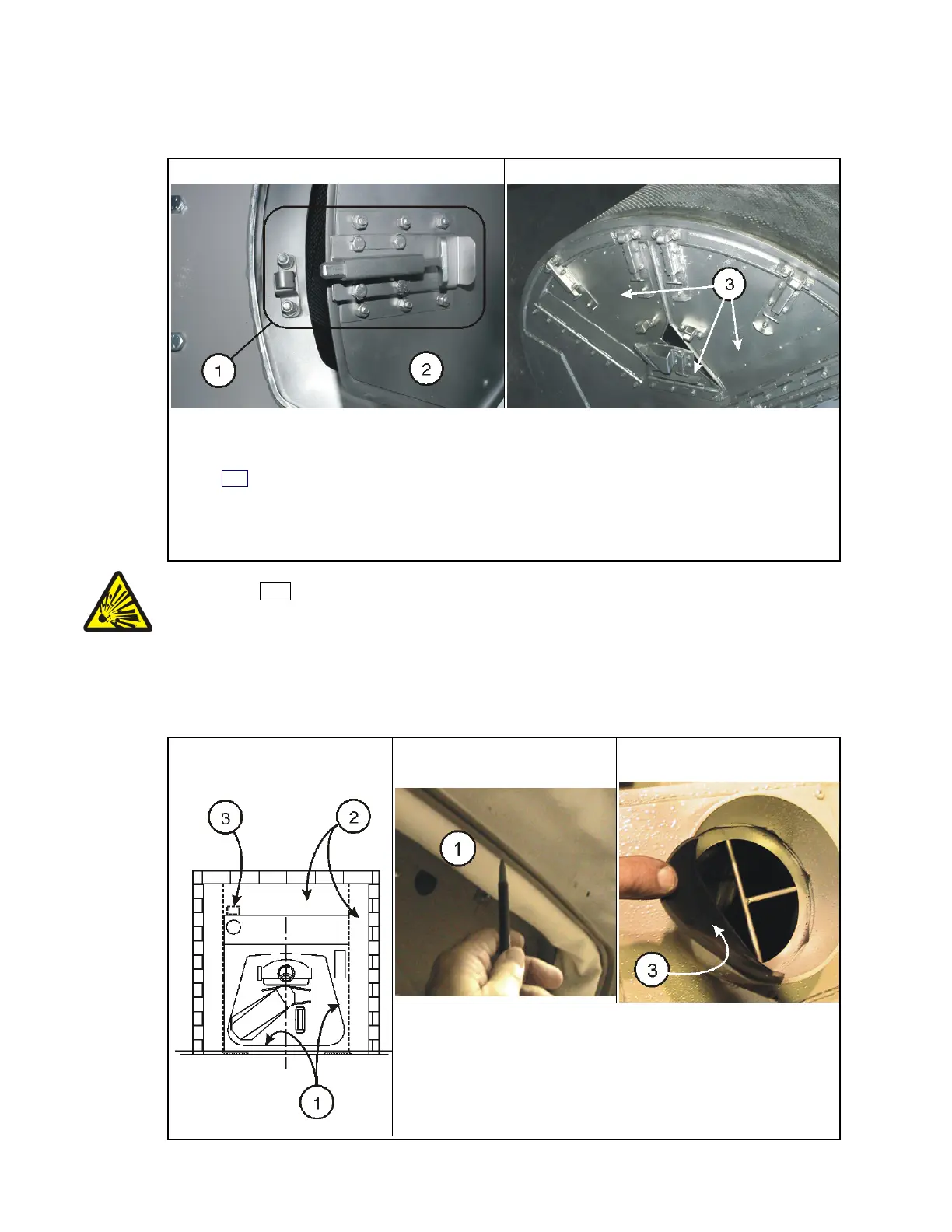 1

2

3

3

2

1

1

3