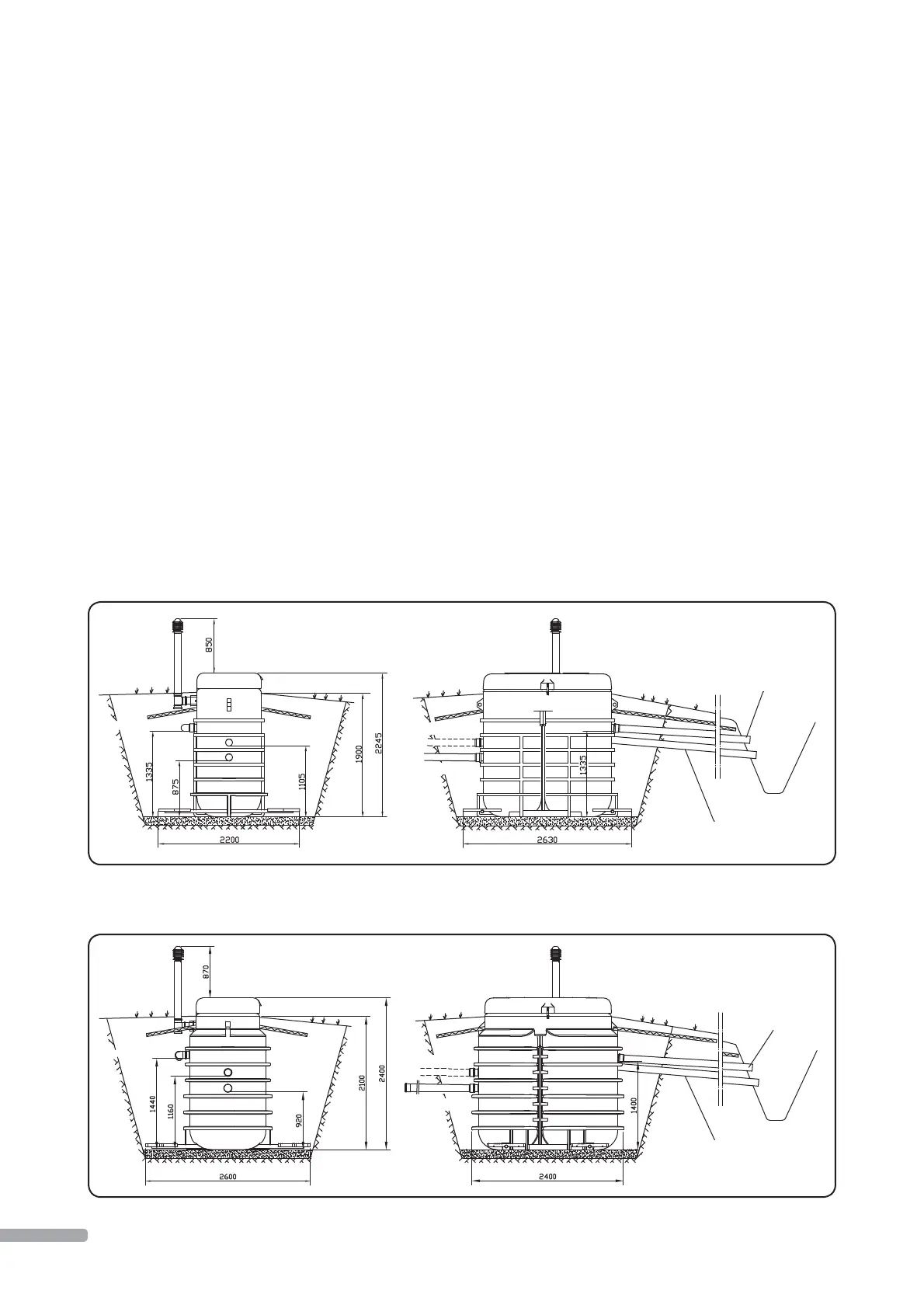 850
1335
875
1105
1900
2245
2200
1335
2630

870
1440
1160
920
2100
2400
2600
1400
2400