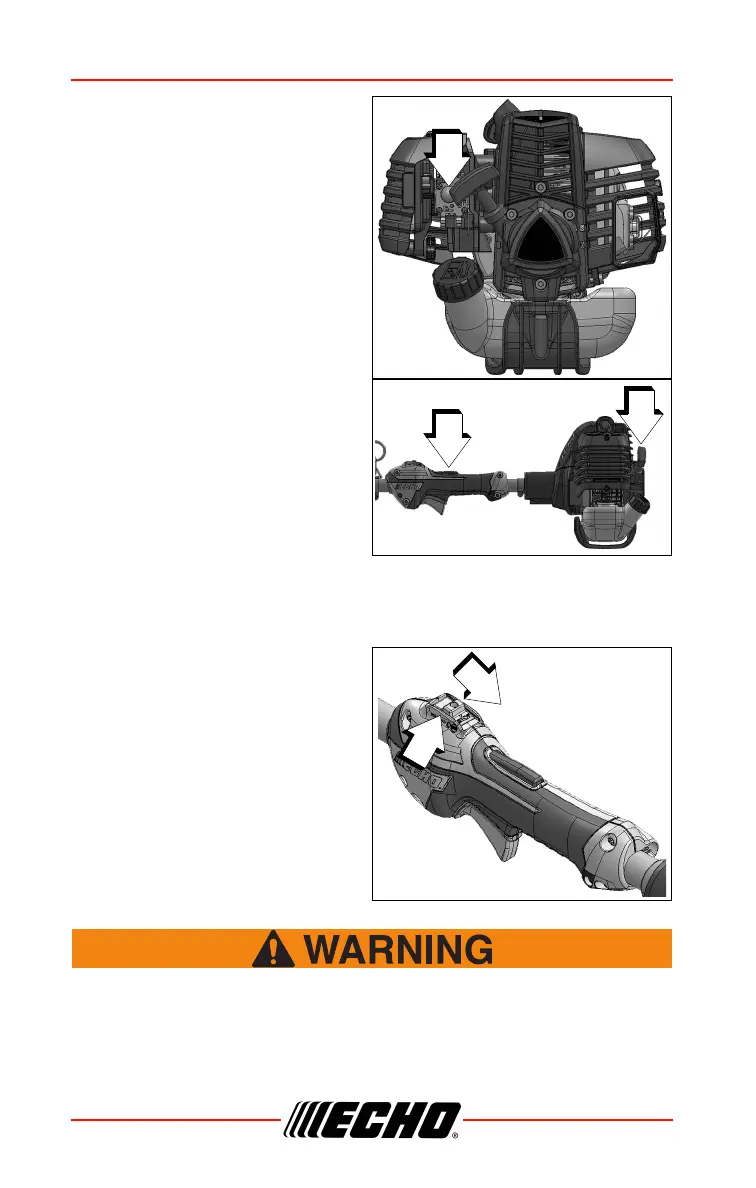 WARNING

ECHO®