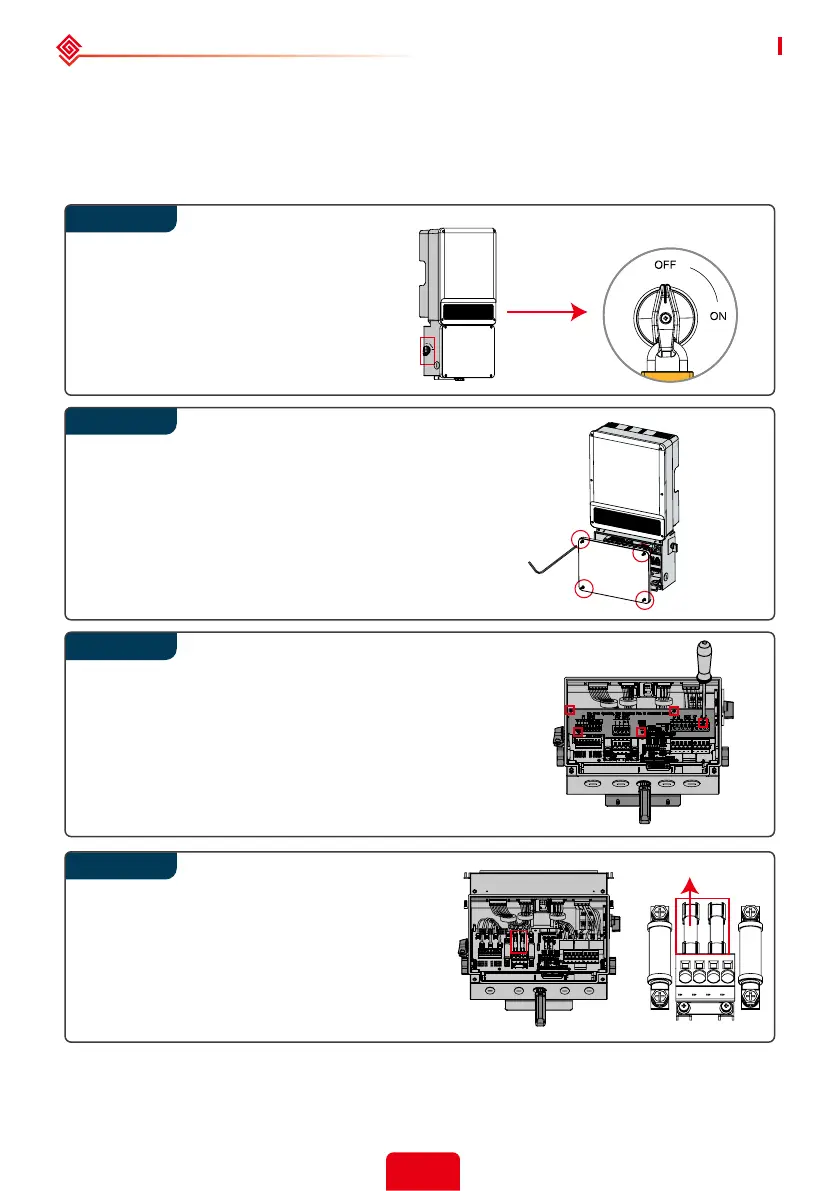 OFF

ON