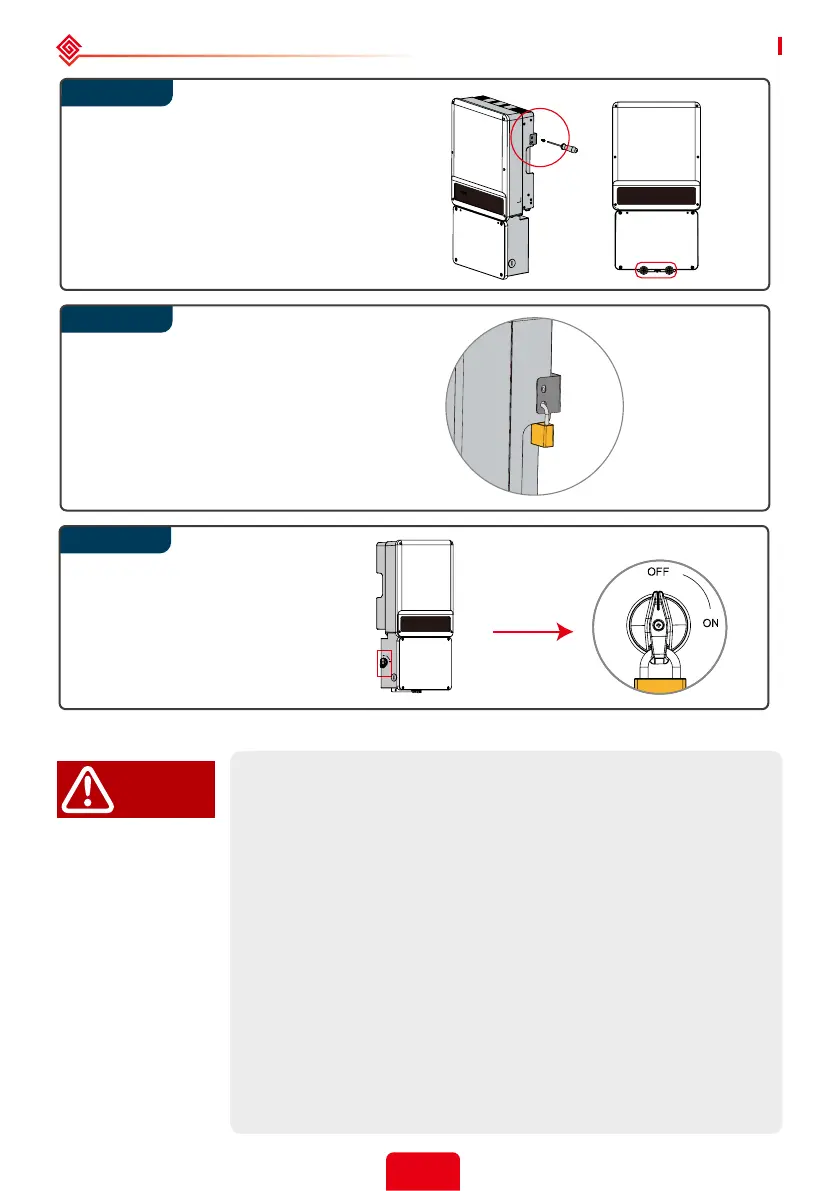 OFF

ON