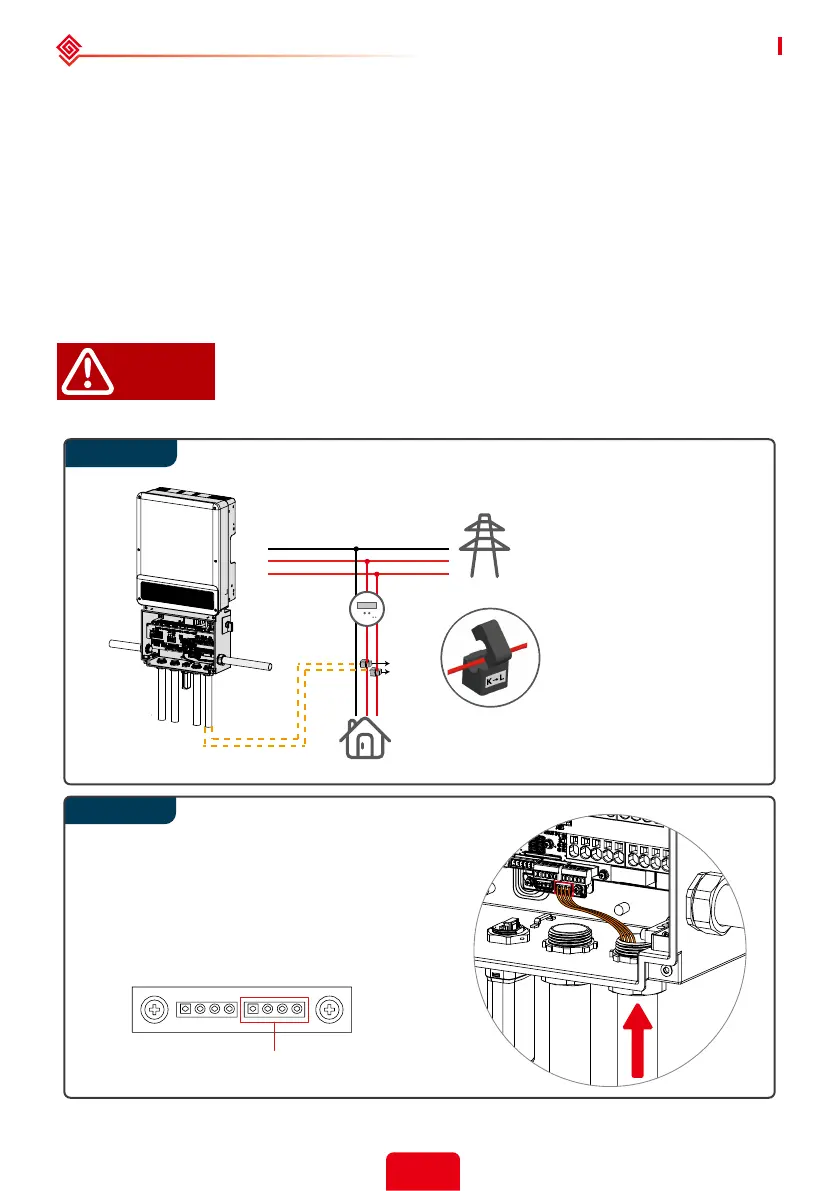 K→L