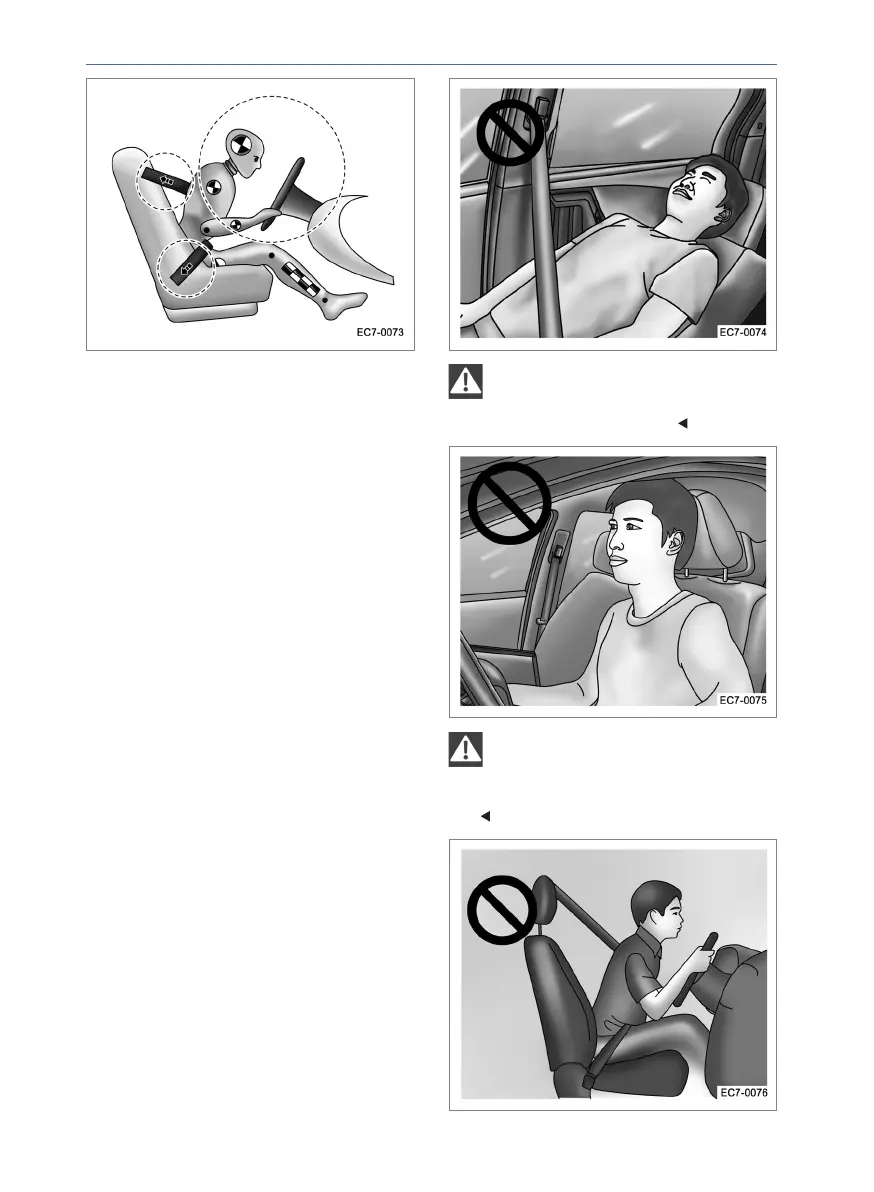 EC7-0073

EC7-0074

EC7-0075

EC7-0076