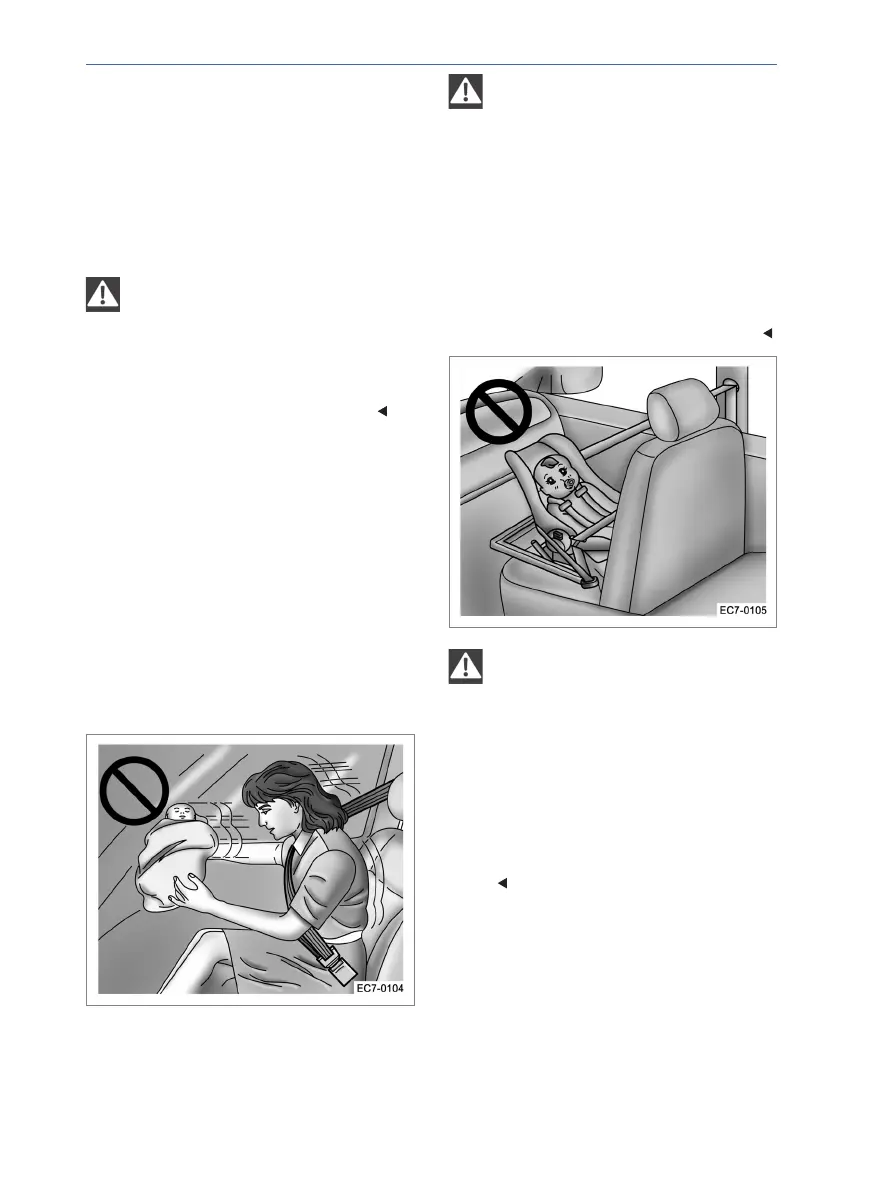 EC7-0104

EC7-0105