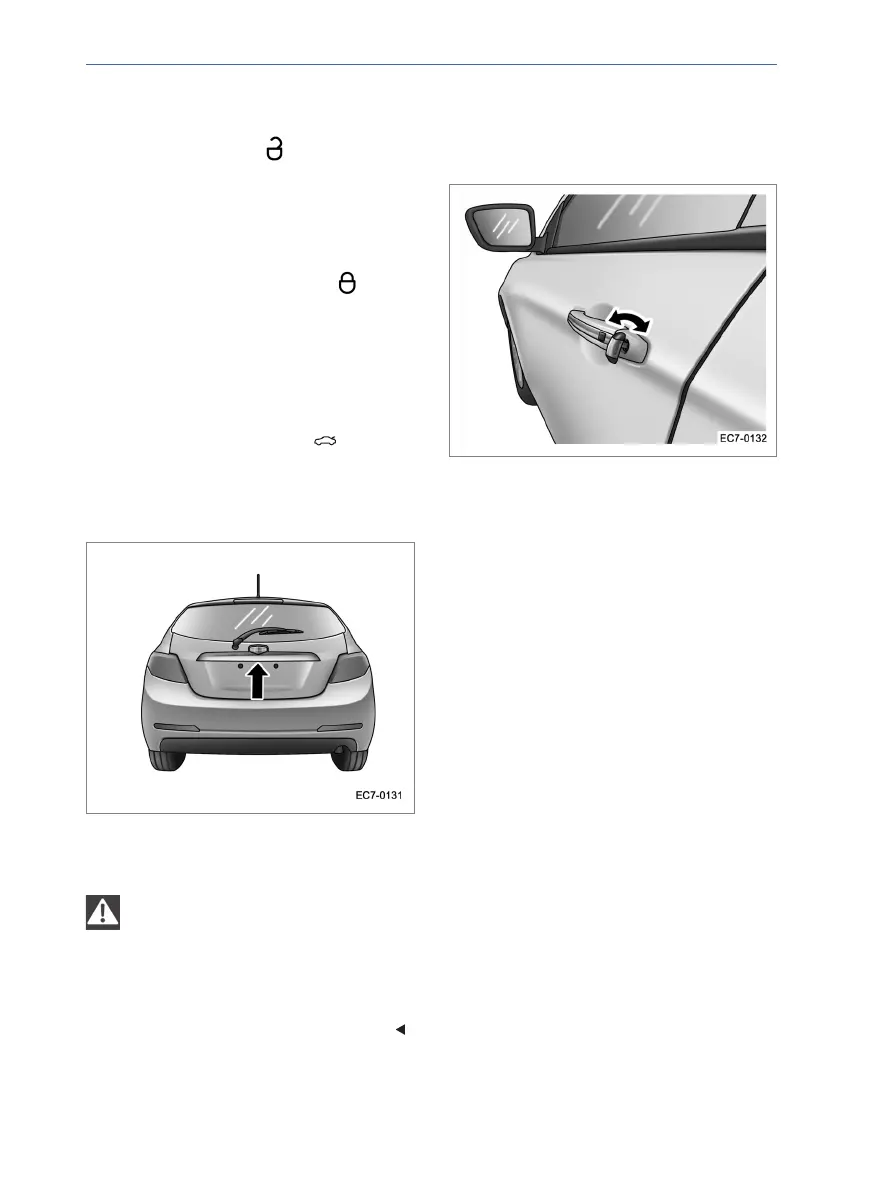 EC7-0132

EC7-0131