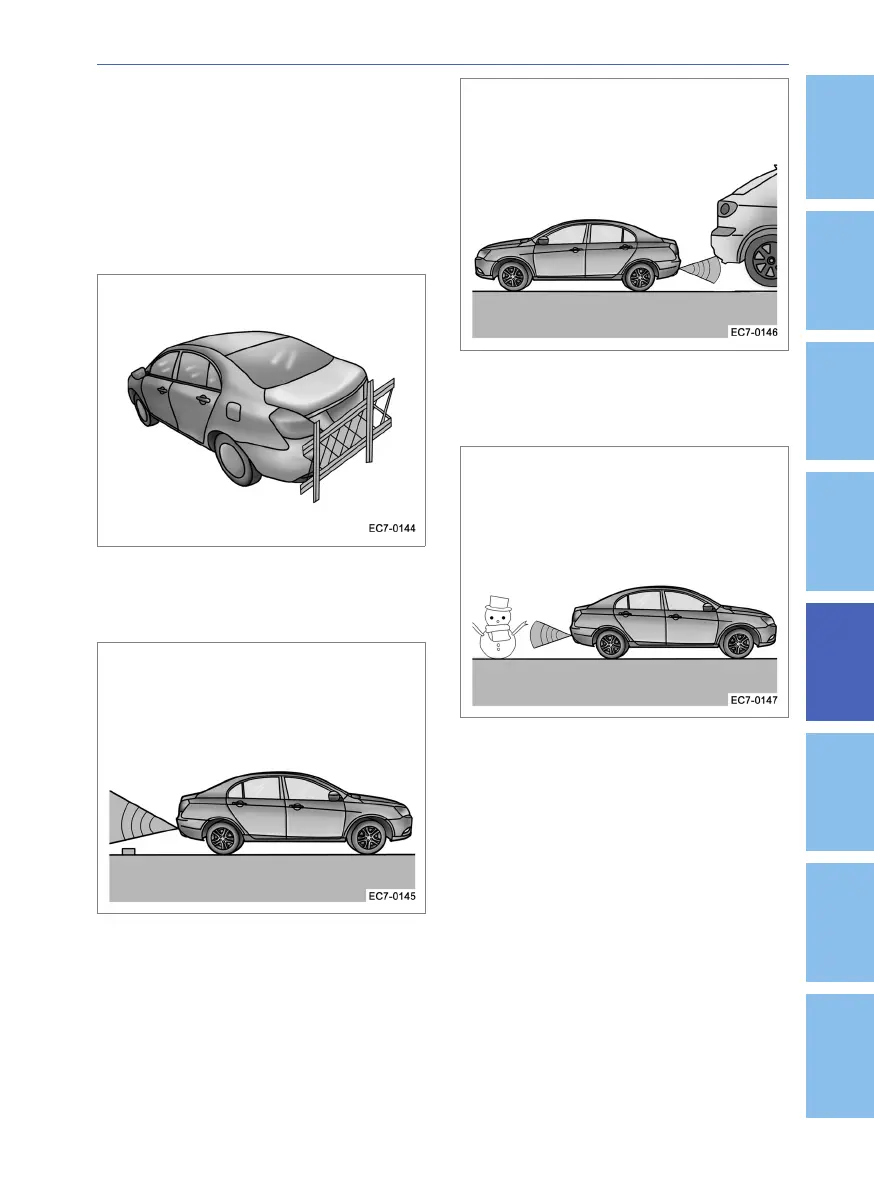 EC7-0144

EC7-0145

EC7-0146

EC7-0147