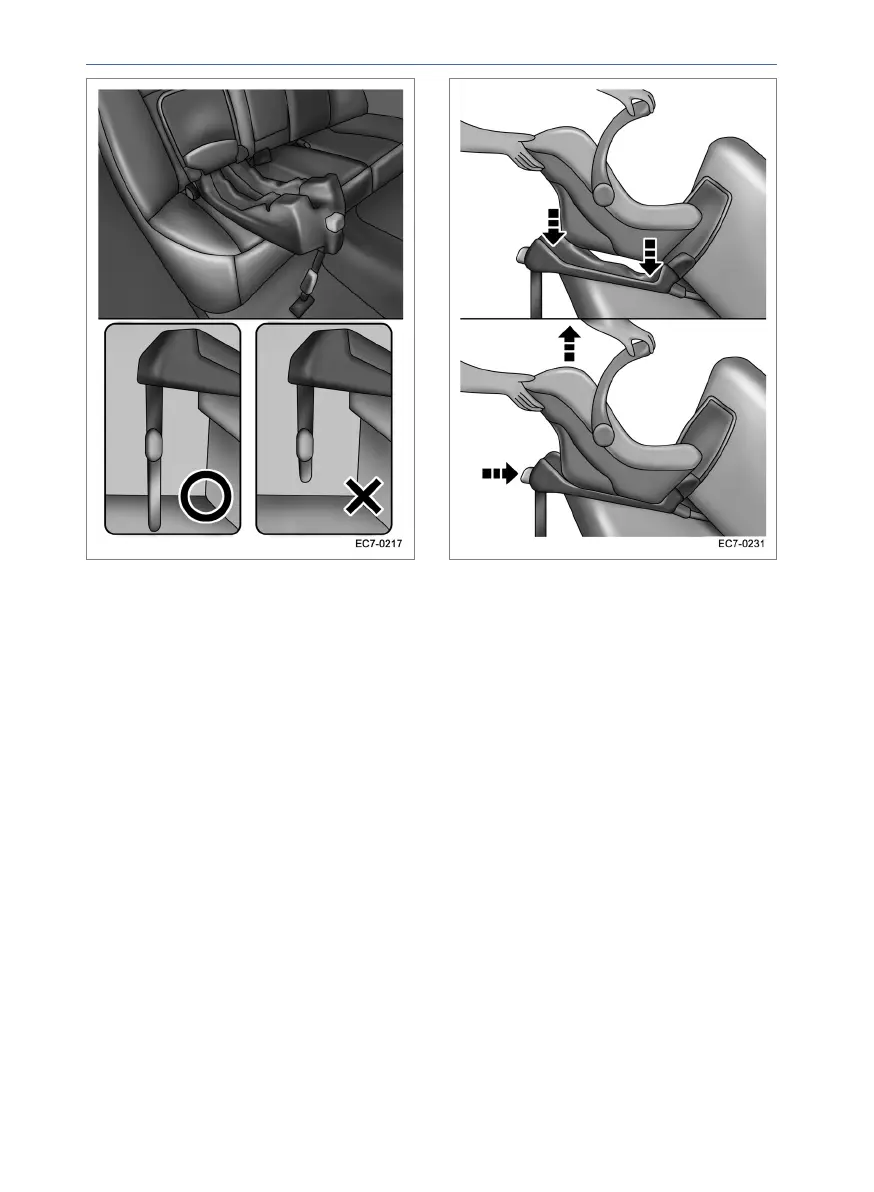 EC7-0217

EC7-0231