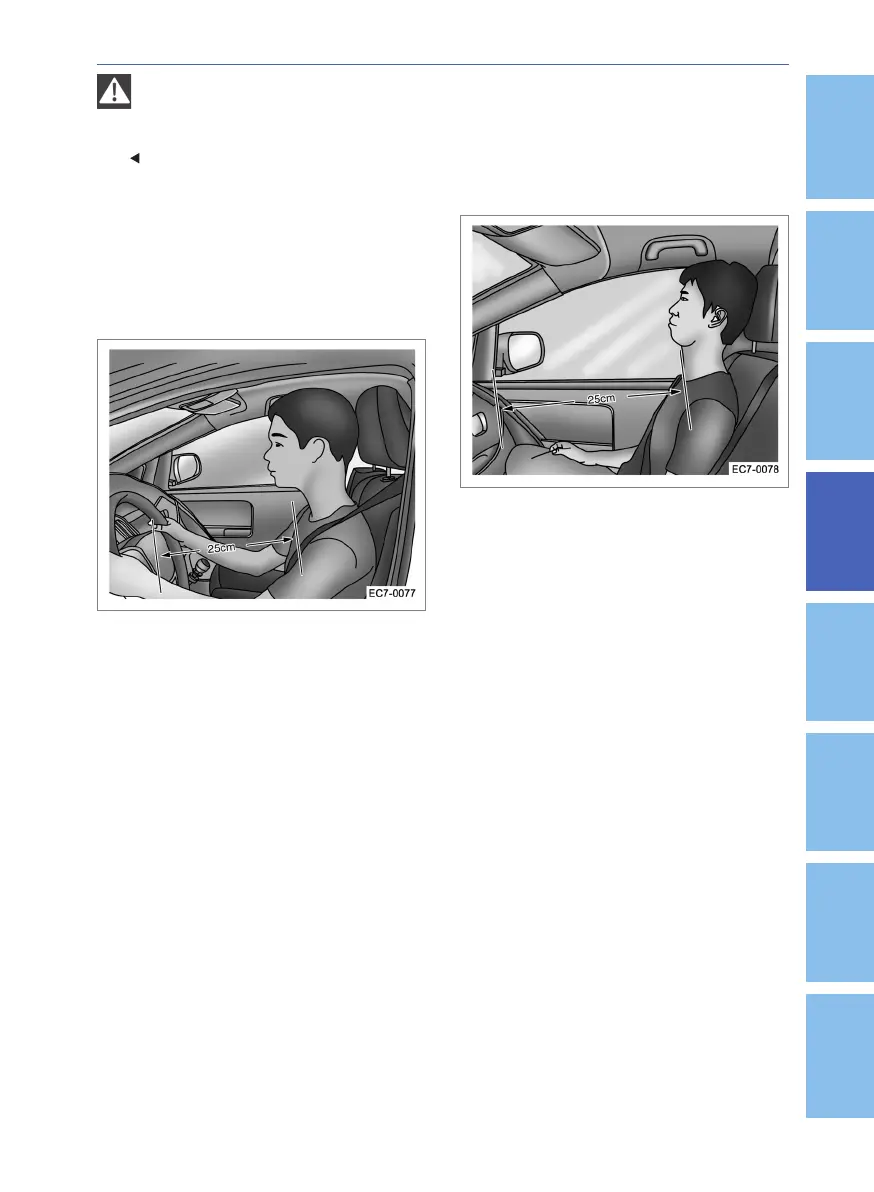 25cm

EC7-0077

25cm

EC7-0078