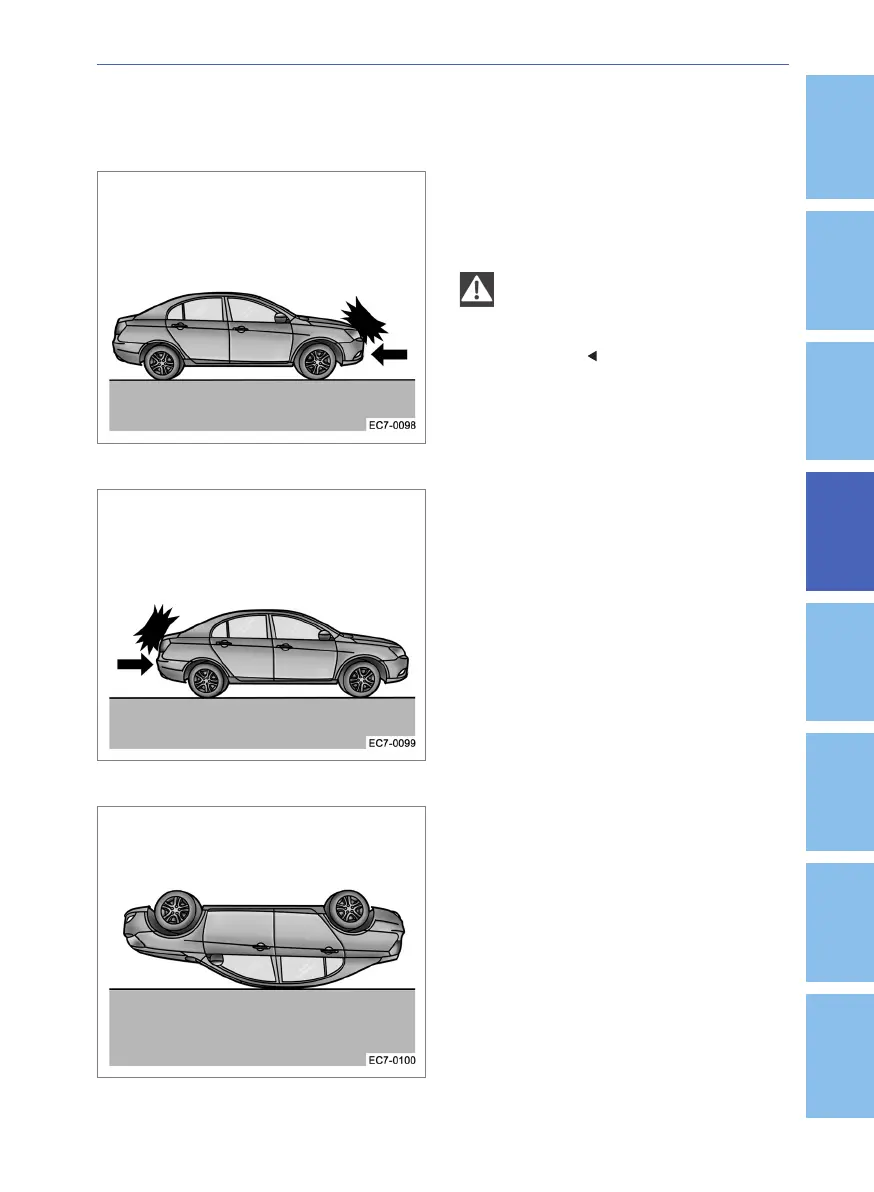 EC7-0098

EC7-0099

EC7-0100