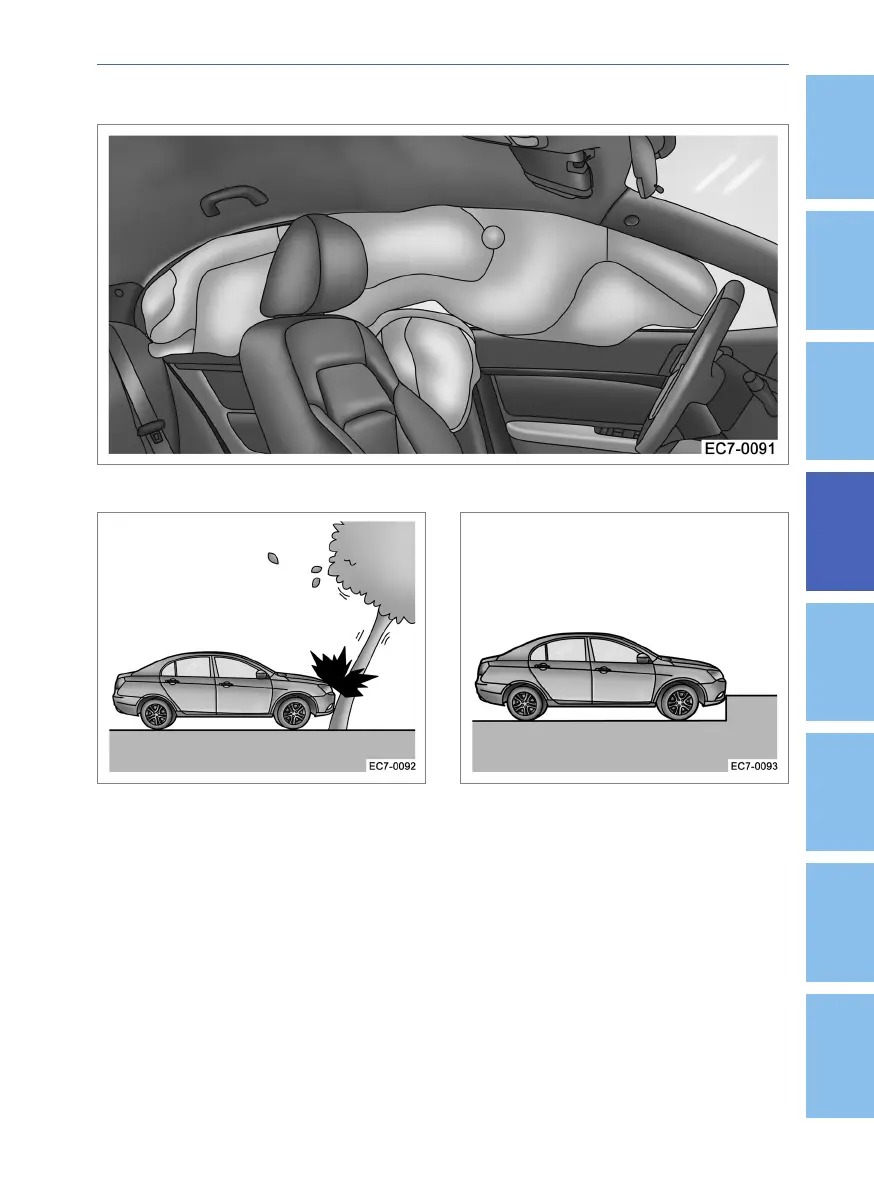 EC7-0091

EC7-0092

EC7-0093