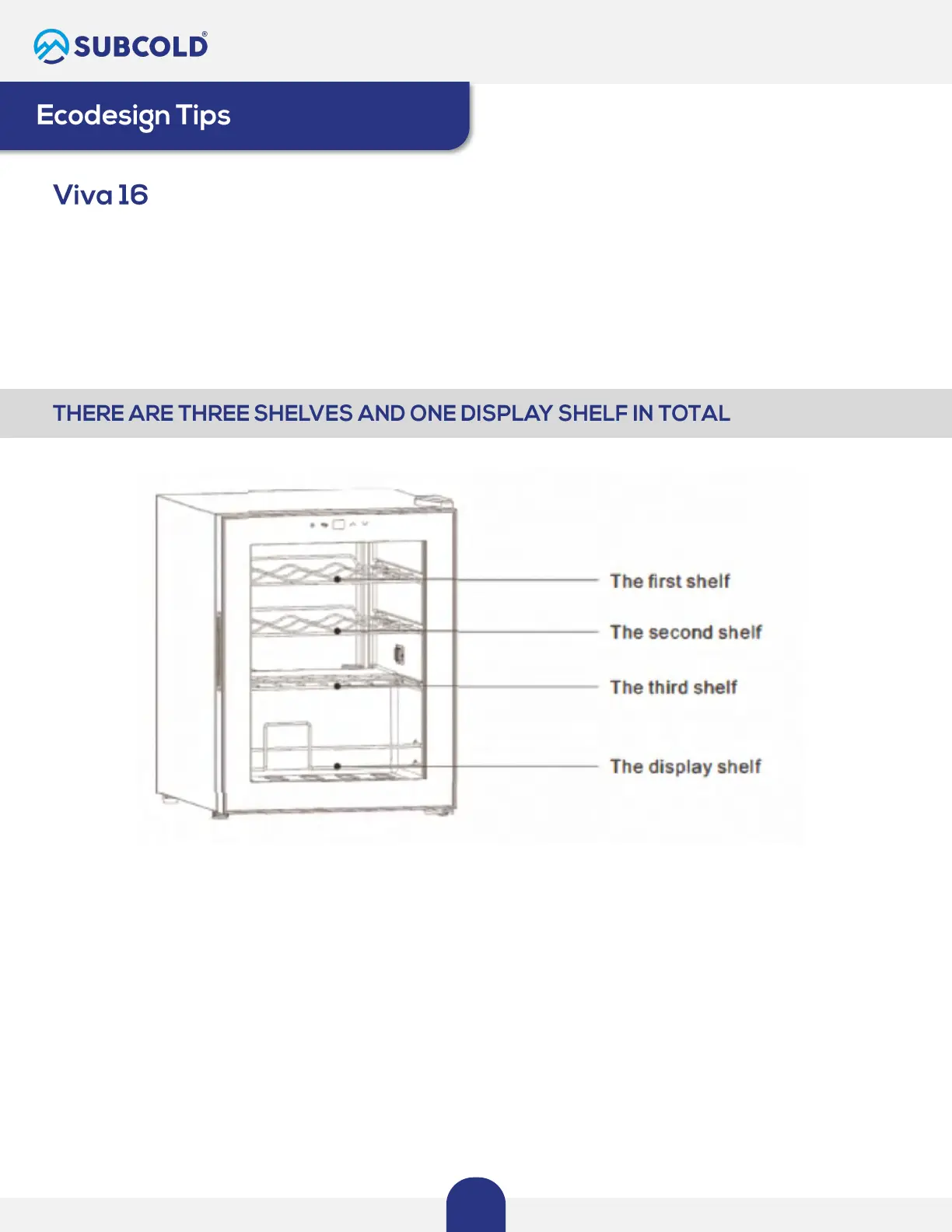 SUBCOLD®

Ecodesign Tips

Viva 16

THERE ARE THREE SHELVES AND ONE DISPLAY SHELF IN TOTAL

The first shelf

The second shelf

The third shelf

The display shelf