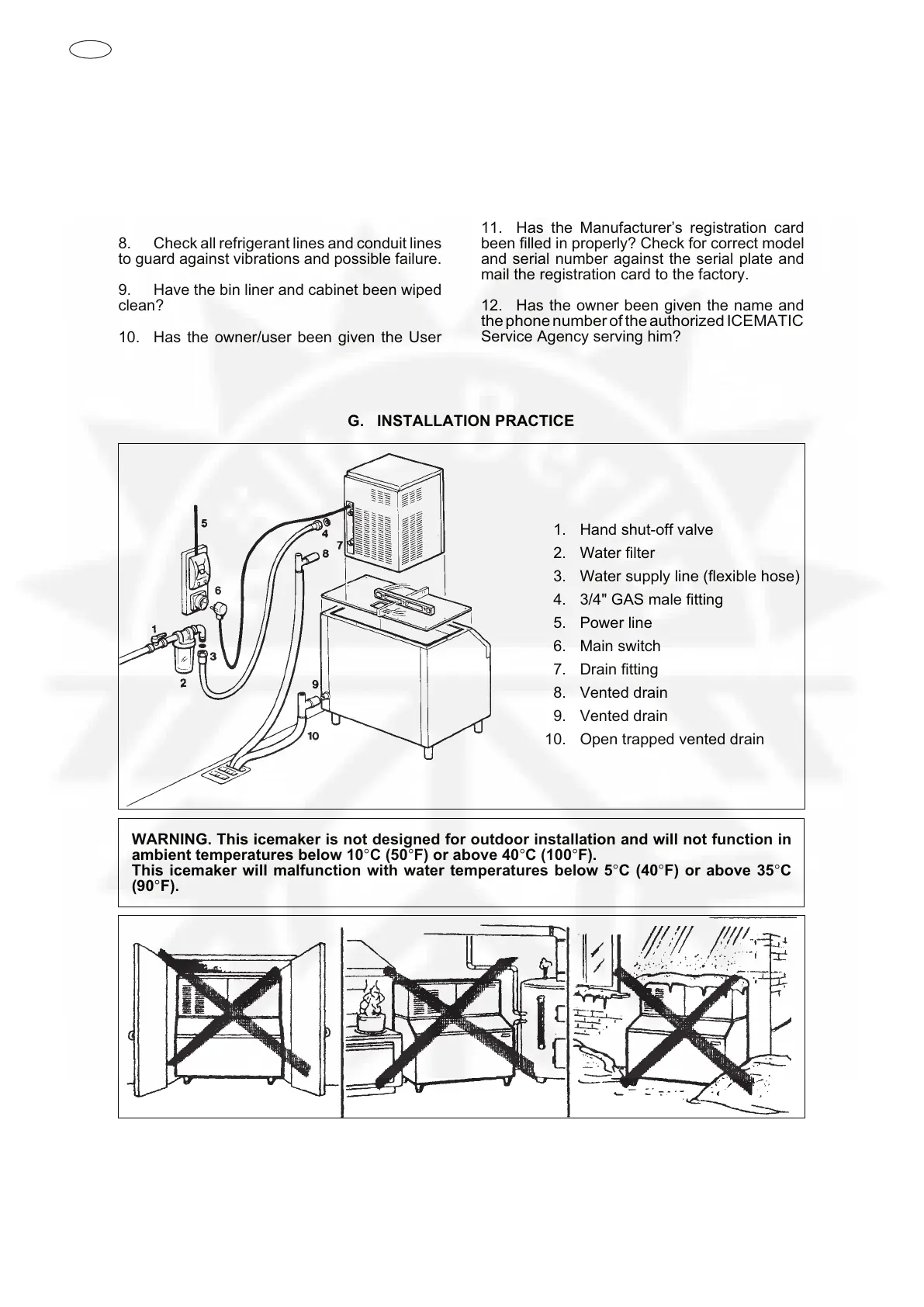 8. Check all refrigerant lines and conduit lines to guard against vibrations and possible failure.

9. Have the bin liner and cabinet been wiped clean?

10. Has the owner/user been given the User

11. Has the Manufacturer's registration card been filled in properly? Check for correct model and serial number against the serial plate and mail the registration card to the factory.

12. Has the owner been given the name and the phone number of the authorized ICEMATIC Service Agency serving him?

G. INSTALLATION PRACTICE

5
4
7
8
6
1
3
2
9
10

1. Hand shut-off valve
2. Water filter
3. Water supply line (flexible hose)
4. 3/4" GAS male fitting
5. Power line
6. Main switch
7. Drain fitting
8. Vented drain
9. Vented drain
10. Open trapped vented drain

WARNING. This icemaker is not designed for outdoor installation and will not function in ambient temperatures below 10°C (50°F) or above 40°C (100°F).
This icemaker will malfunction with water temperatures below 5°C (40°F) or above 35°C (90°F).