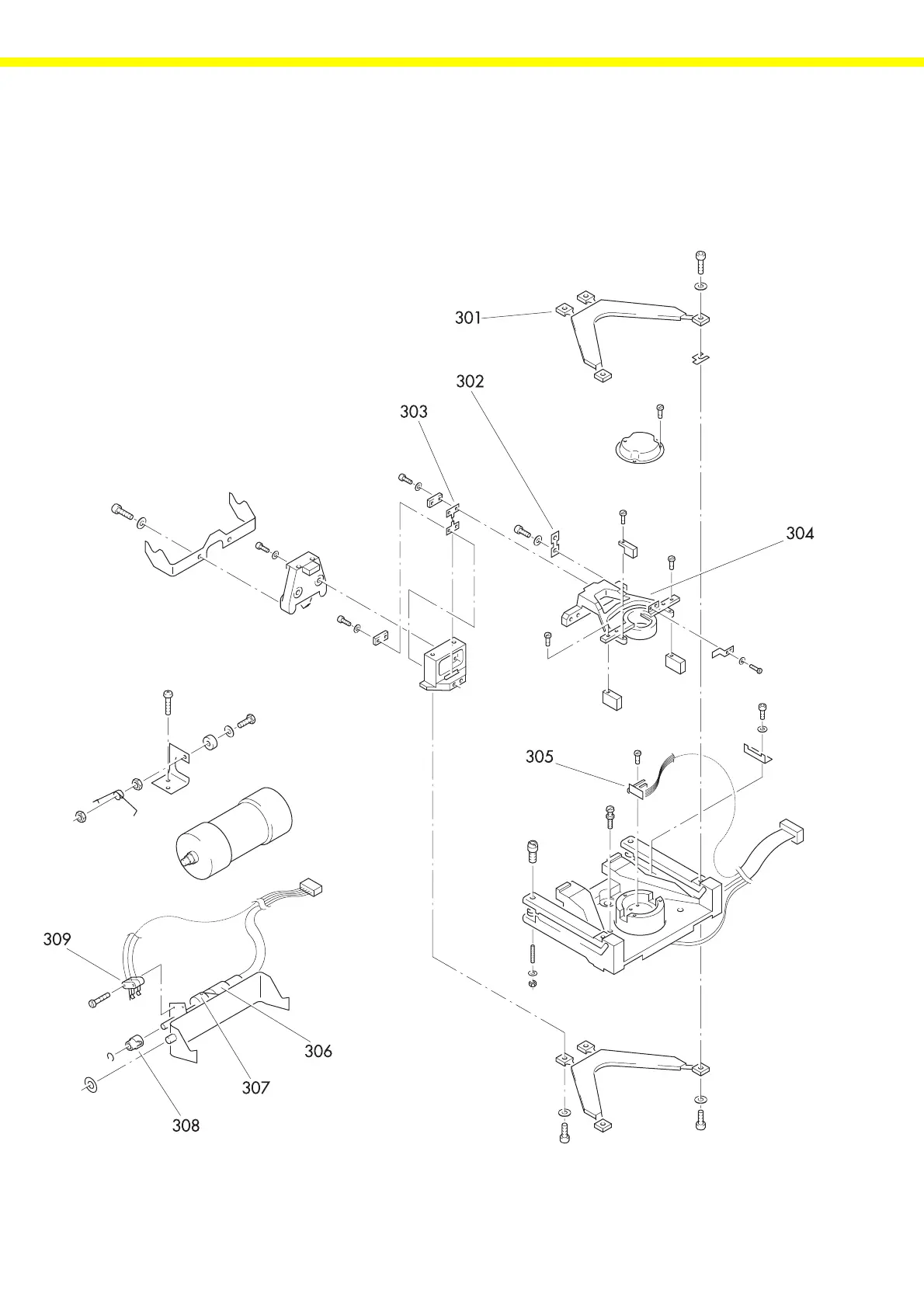 301
302
303
304
305
309
306
307
308