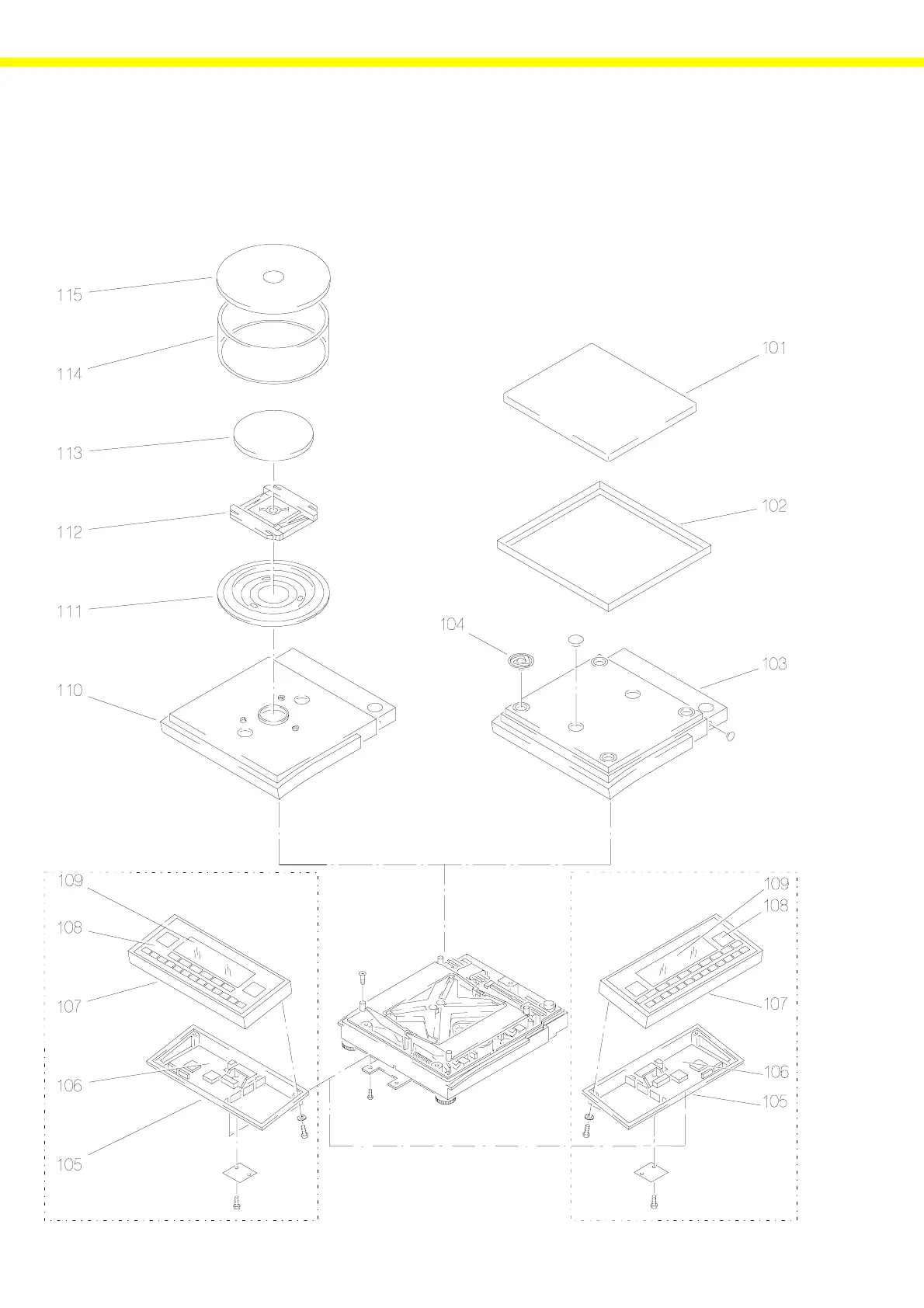 115
114
113
112
111
110
101
102
104
103
109
108
107
106
105
109
108
107
106
105