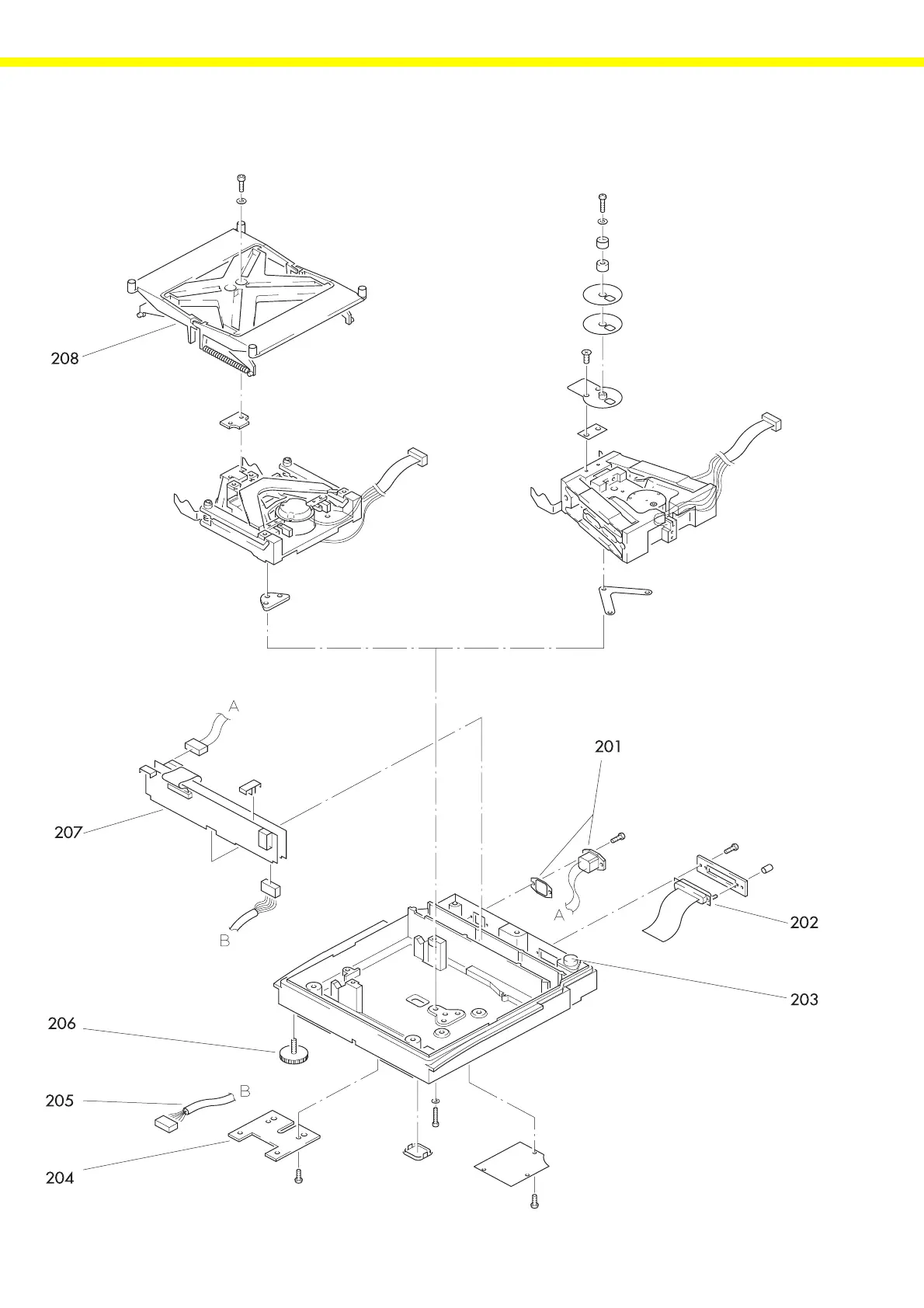 208

A

201

207

A

202

B

203

206

205

B

204