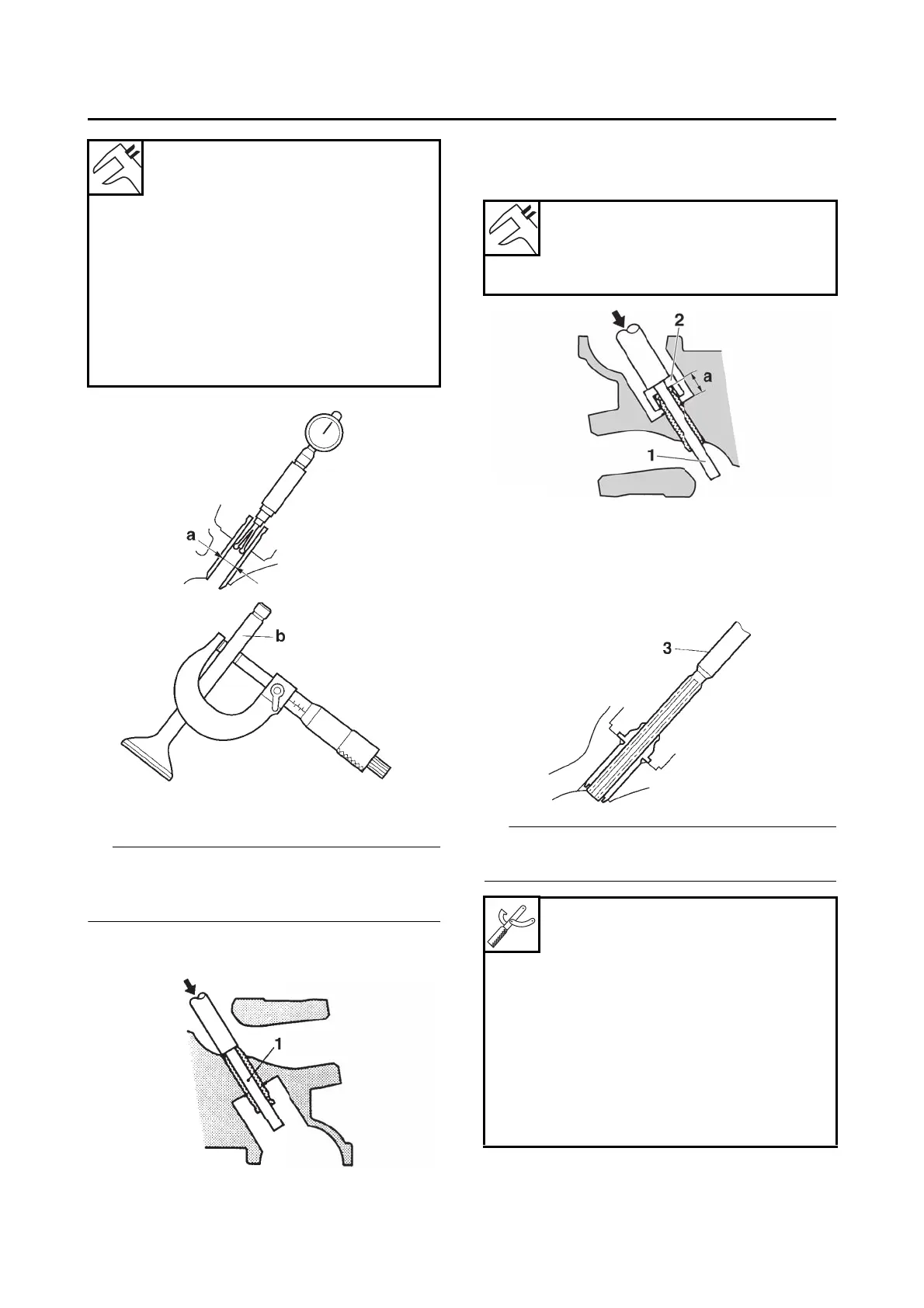 a

b

1

2

a

1

3