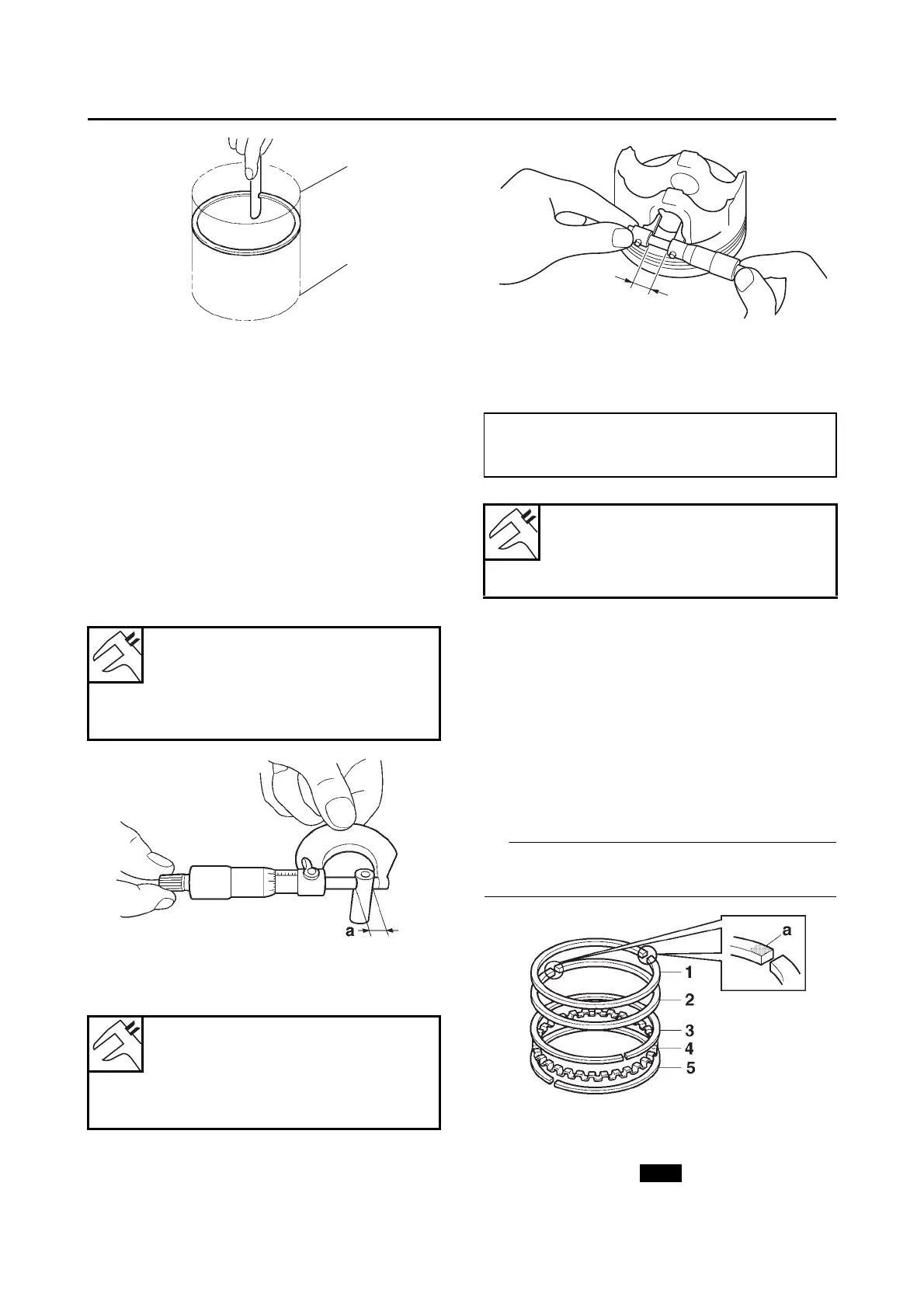 a

a

1
2
3
4
5