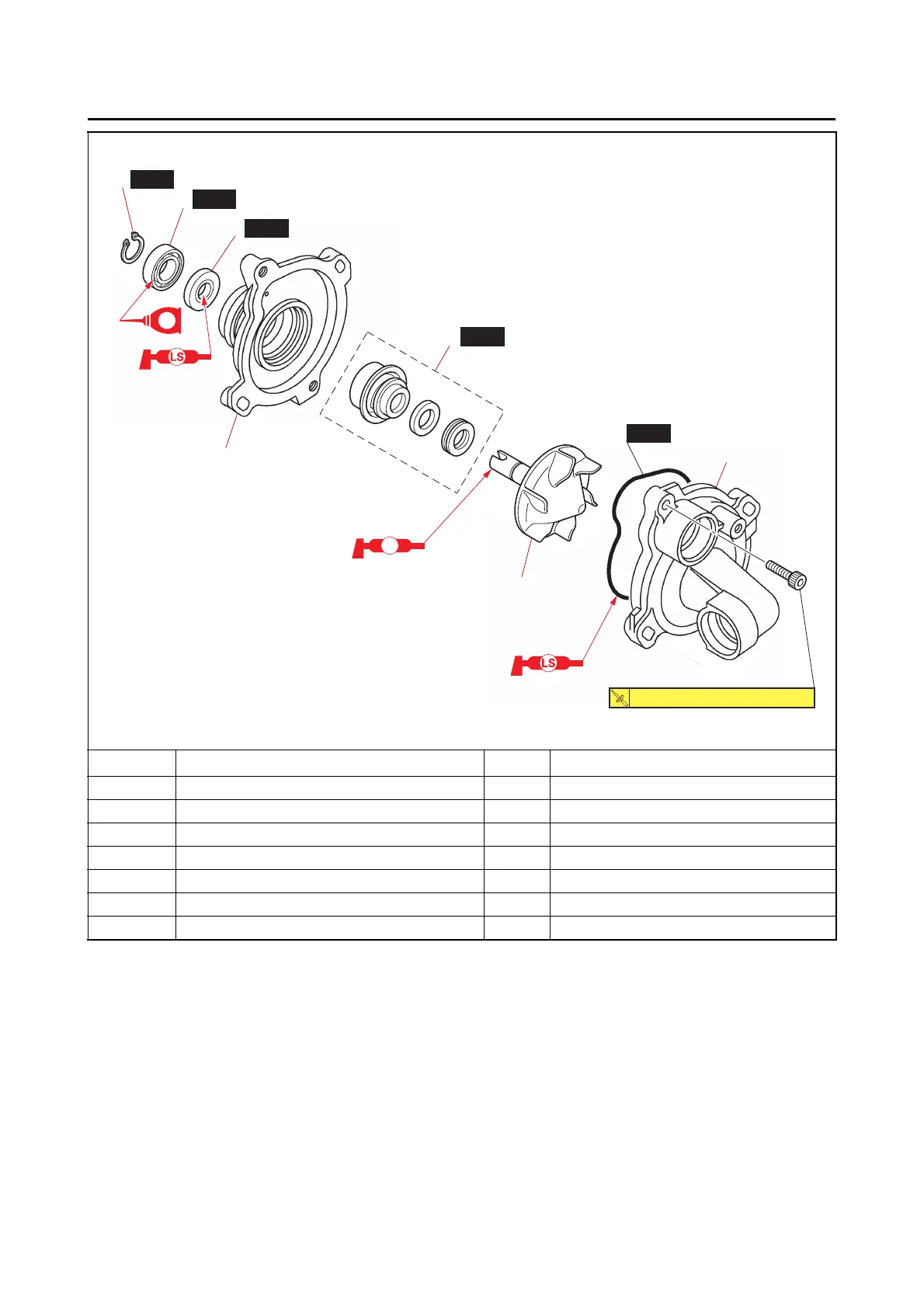 LS

LS