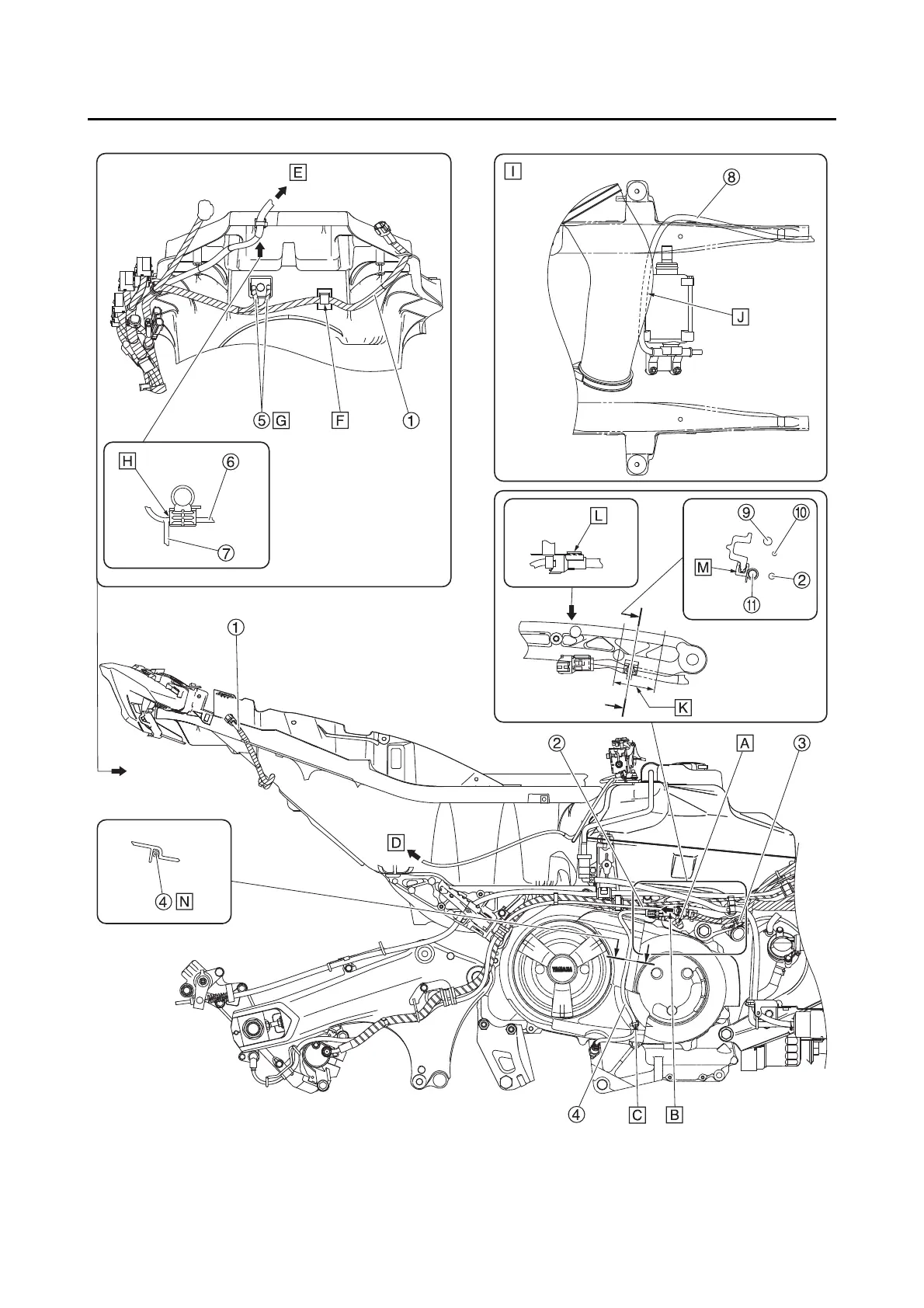 E

5 G F 1

H 6

7

I 8

J

L

9 10

M 2

11

K

1

2 A 3

D

4 N

YAMAHA

4 C B