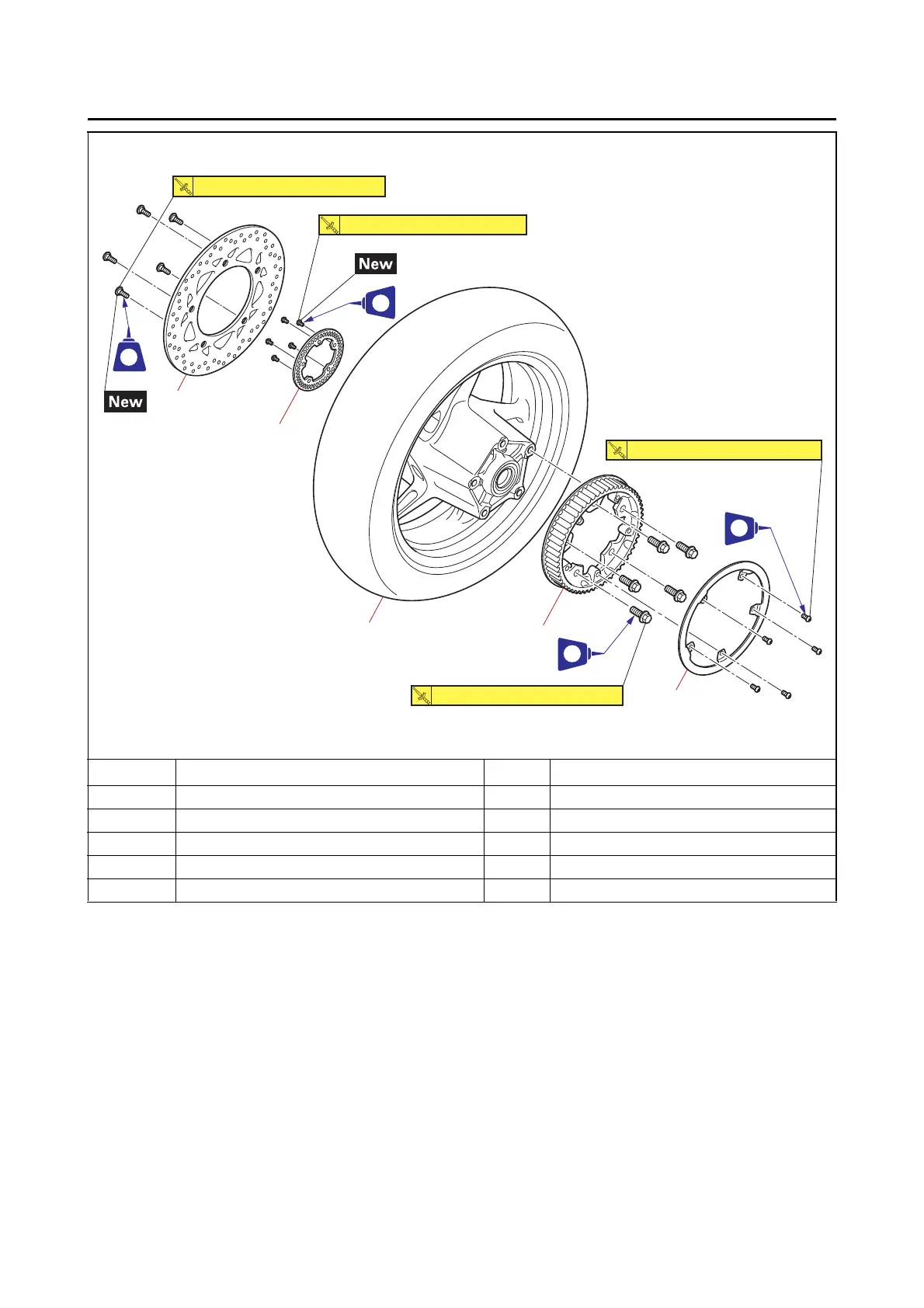 New

New