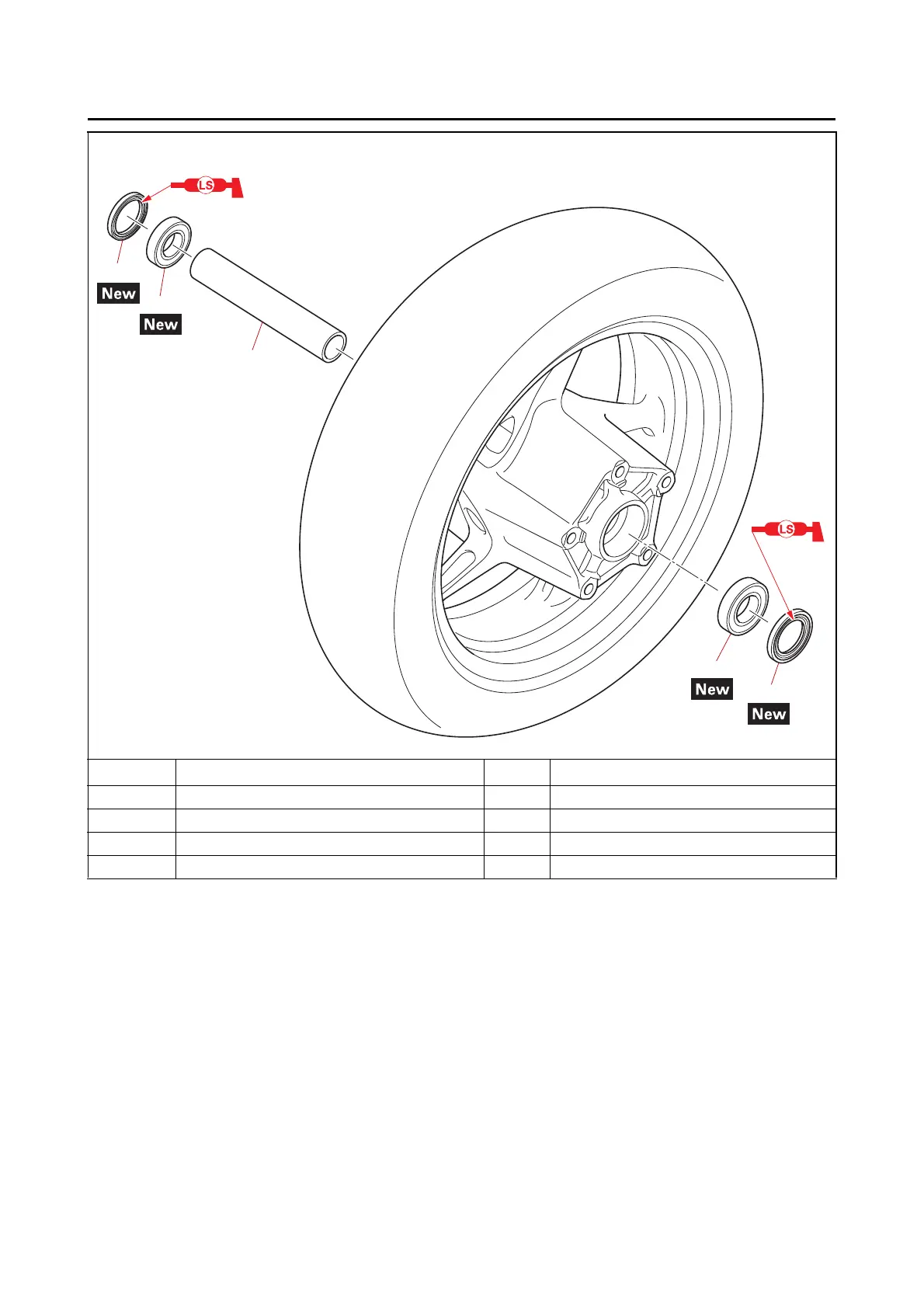 LS

New

New

LS

New

New