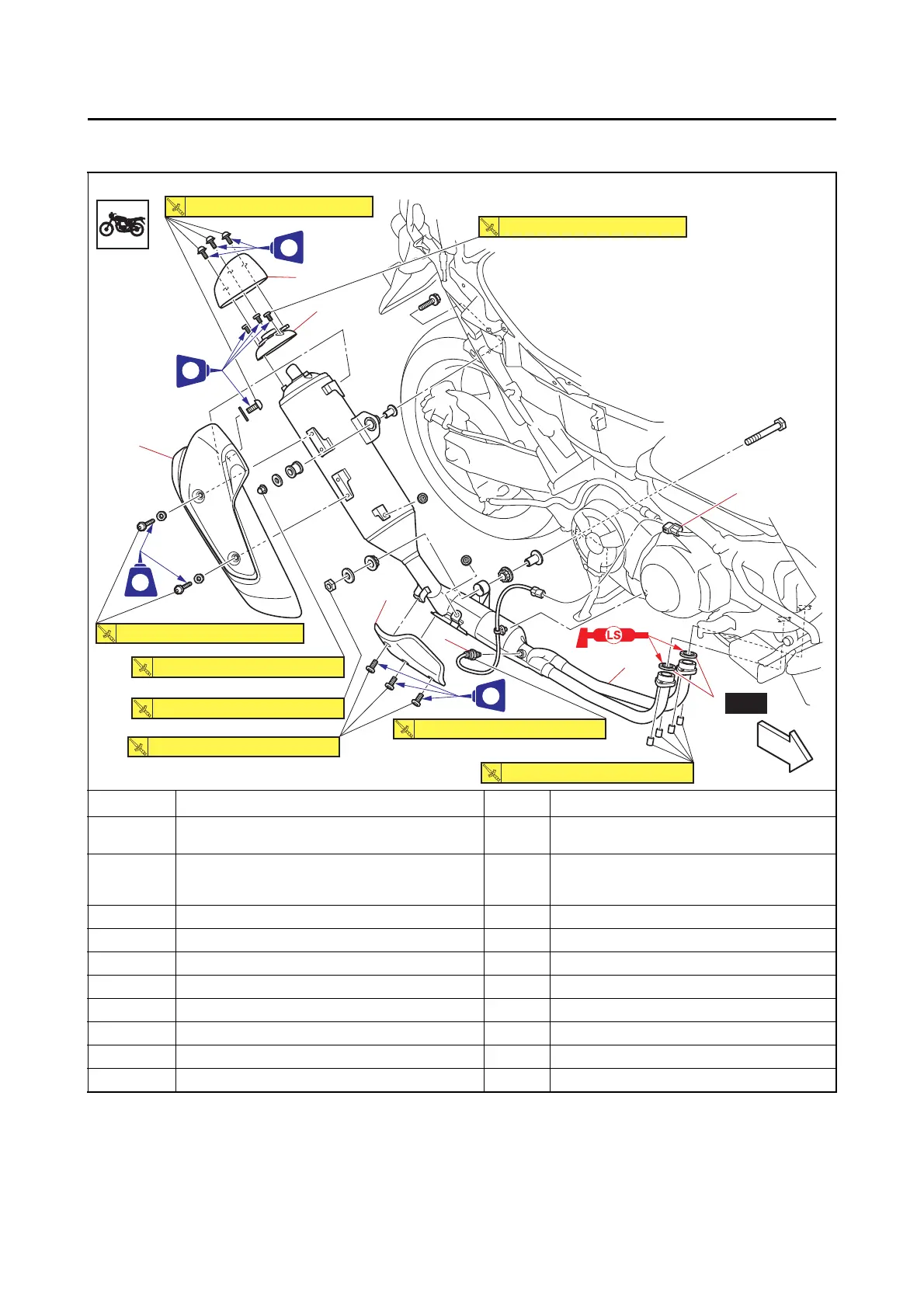 LS