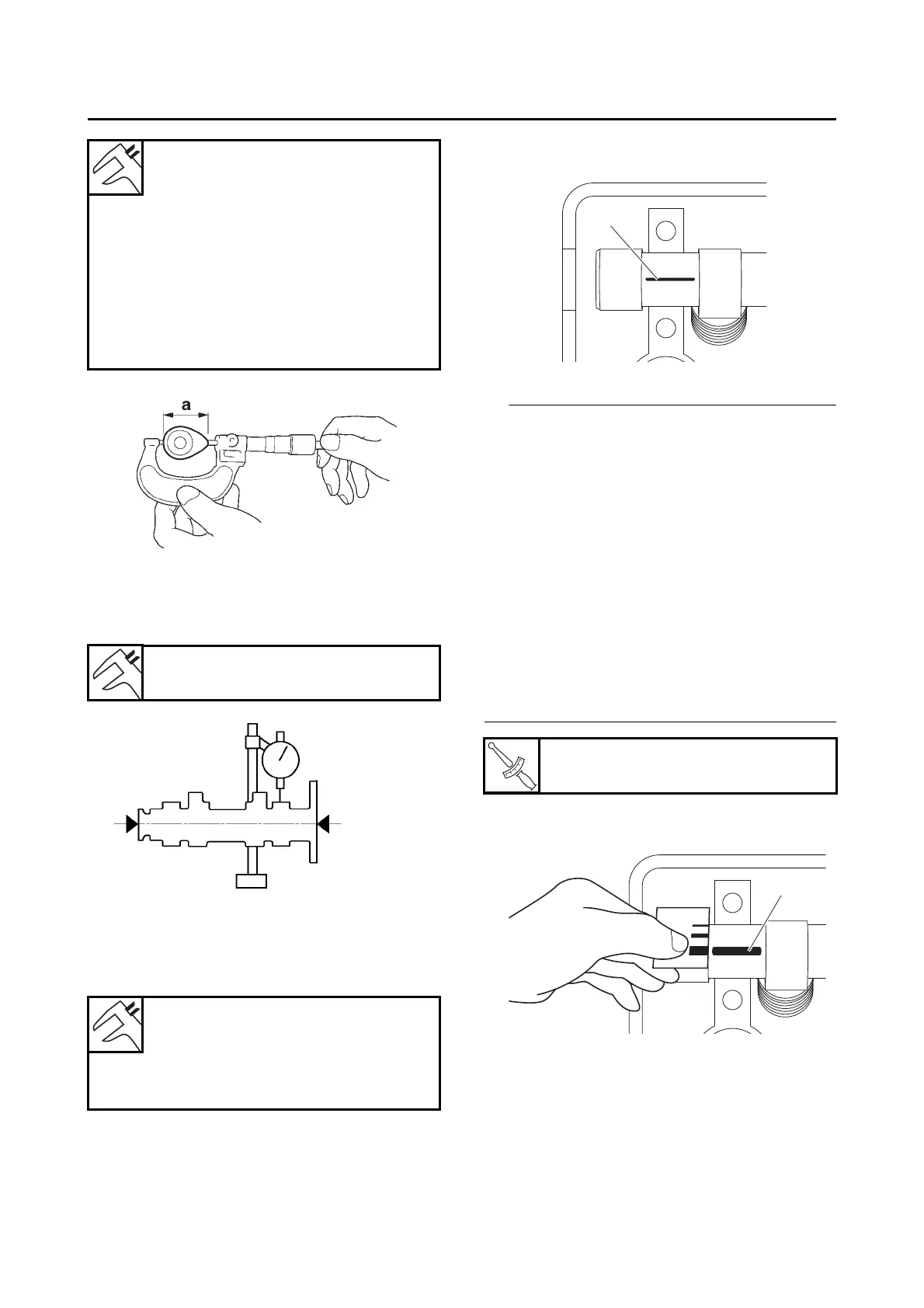 a