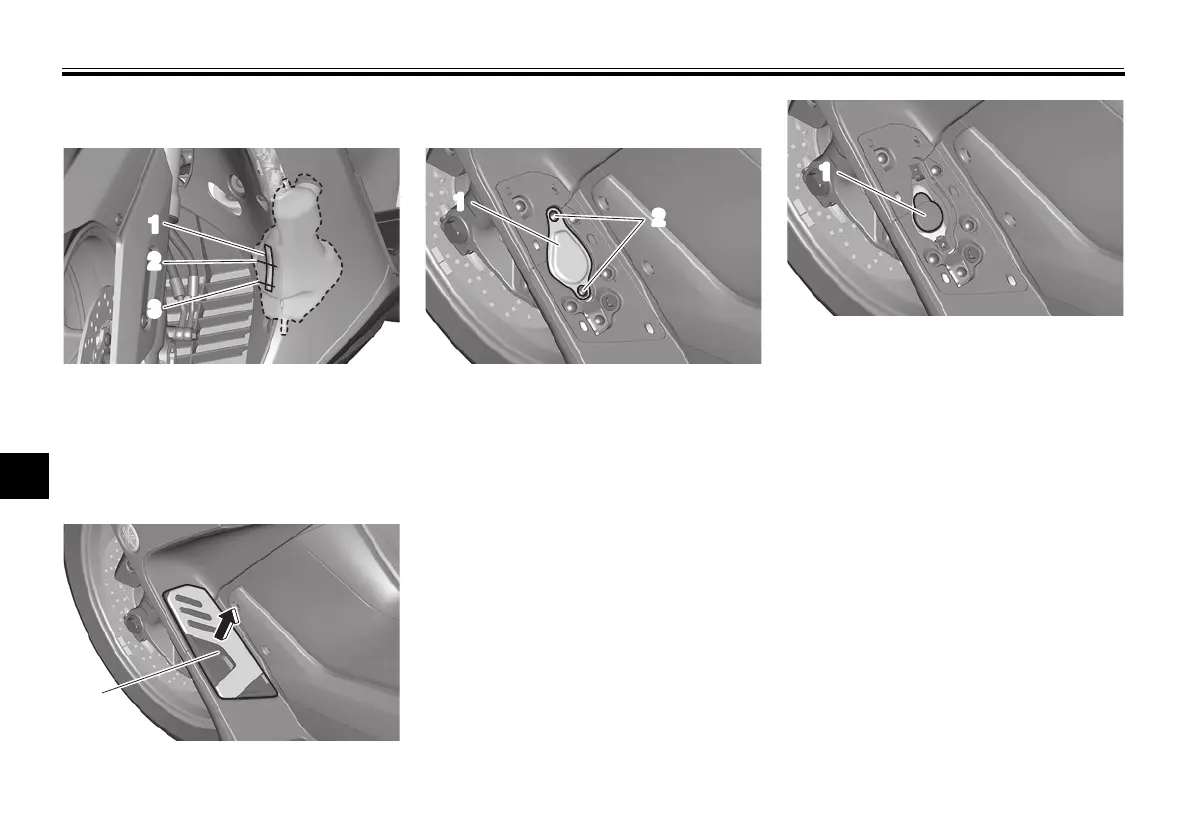 1
2
3

1
2

1