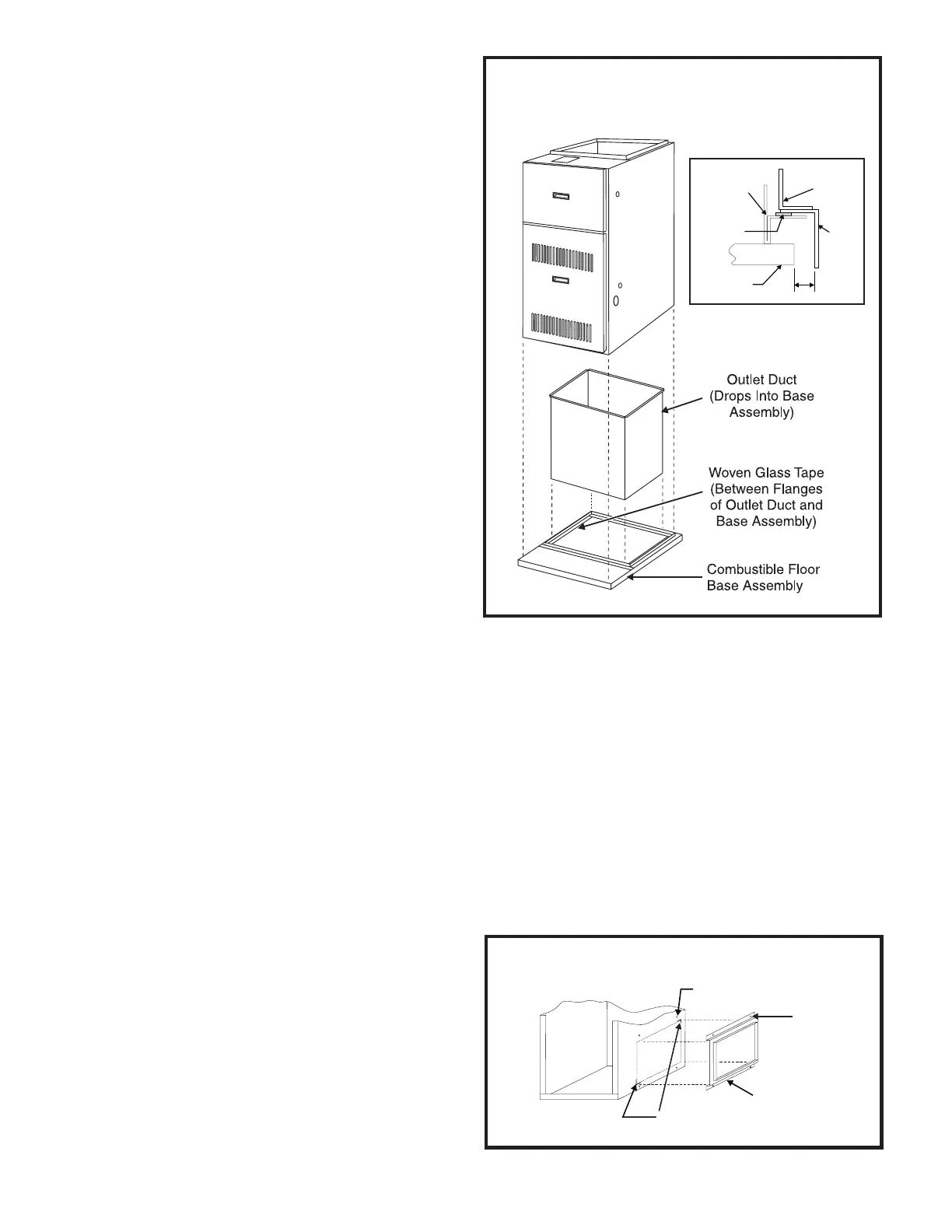 Outlet Duct
(Drops Into Base
Assembly)

Woven Glass Tape
(Between Flanges
of Outlet Duct and
Base Assembly)

Combustible Floor
Base Assembly