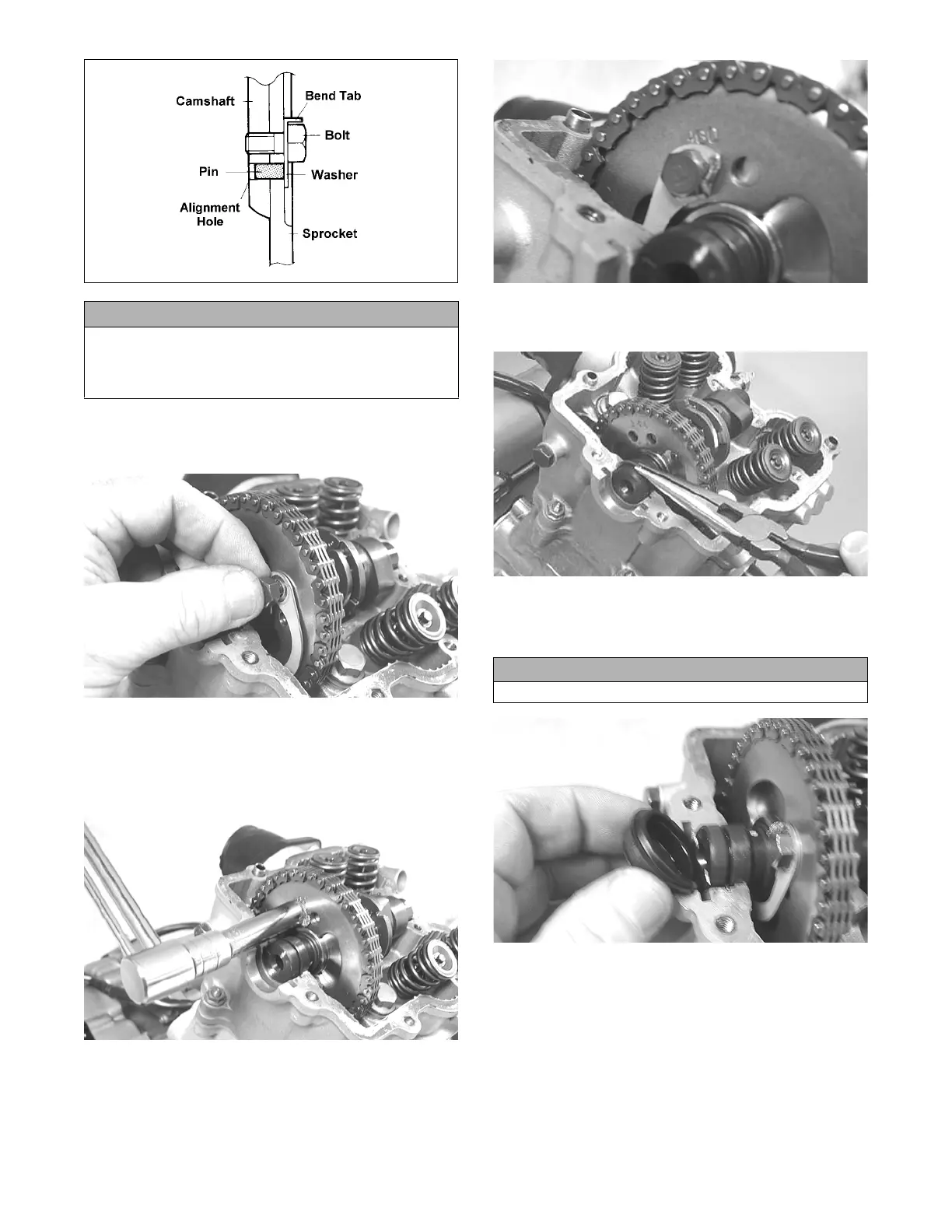 Camshaft

Bend Tab

Bolt

Pin

Washer

Alignment Hole

Sprocket