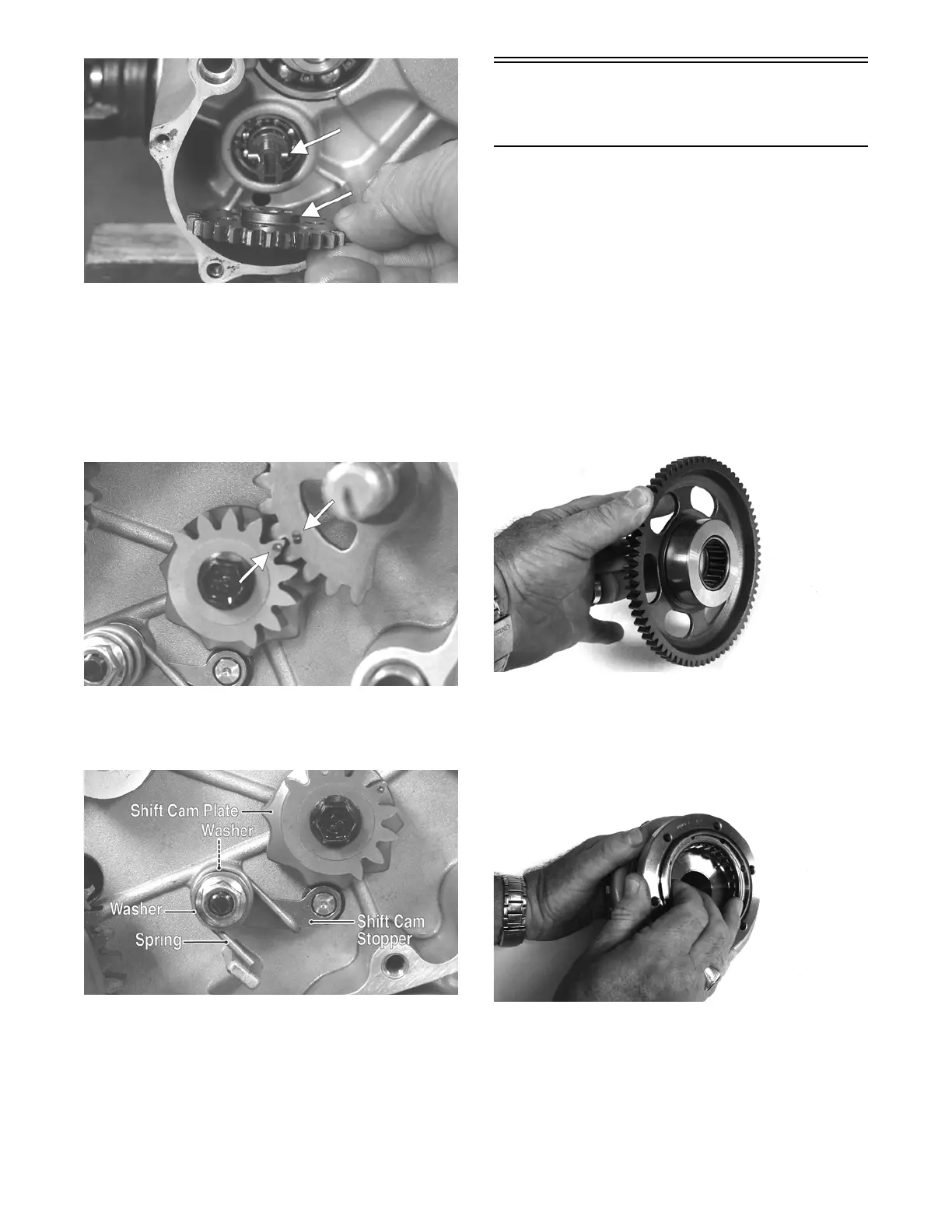 Shift Cam Plate
Washer
Washer
Spring
Shift Cam Stopper