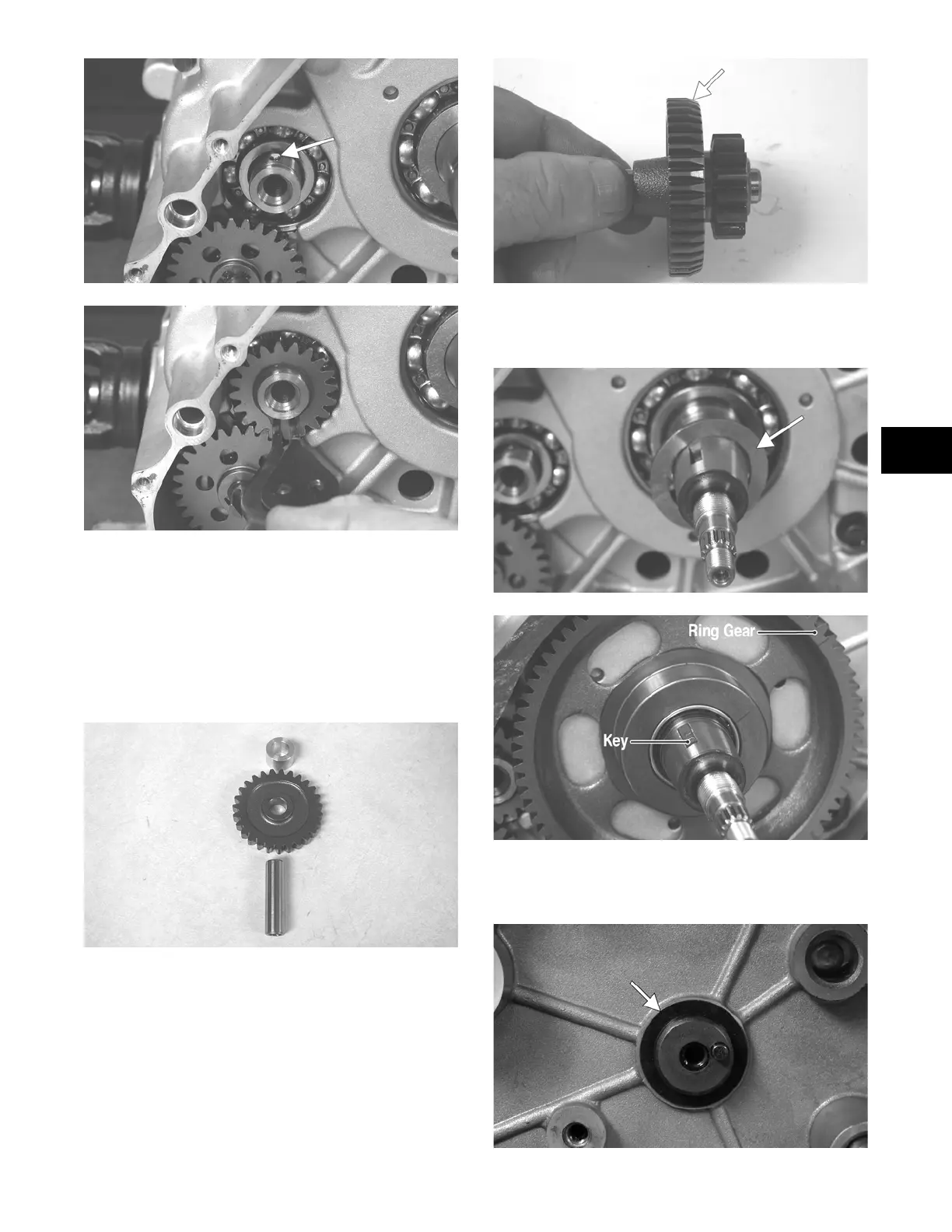 Ring Gear

Key