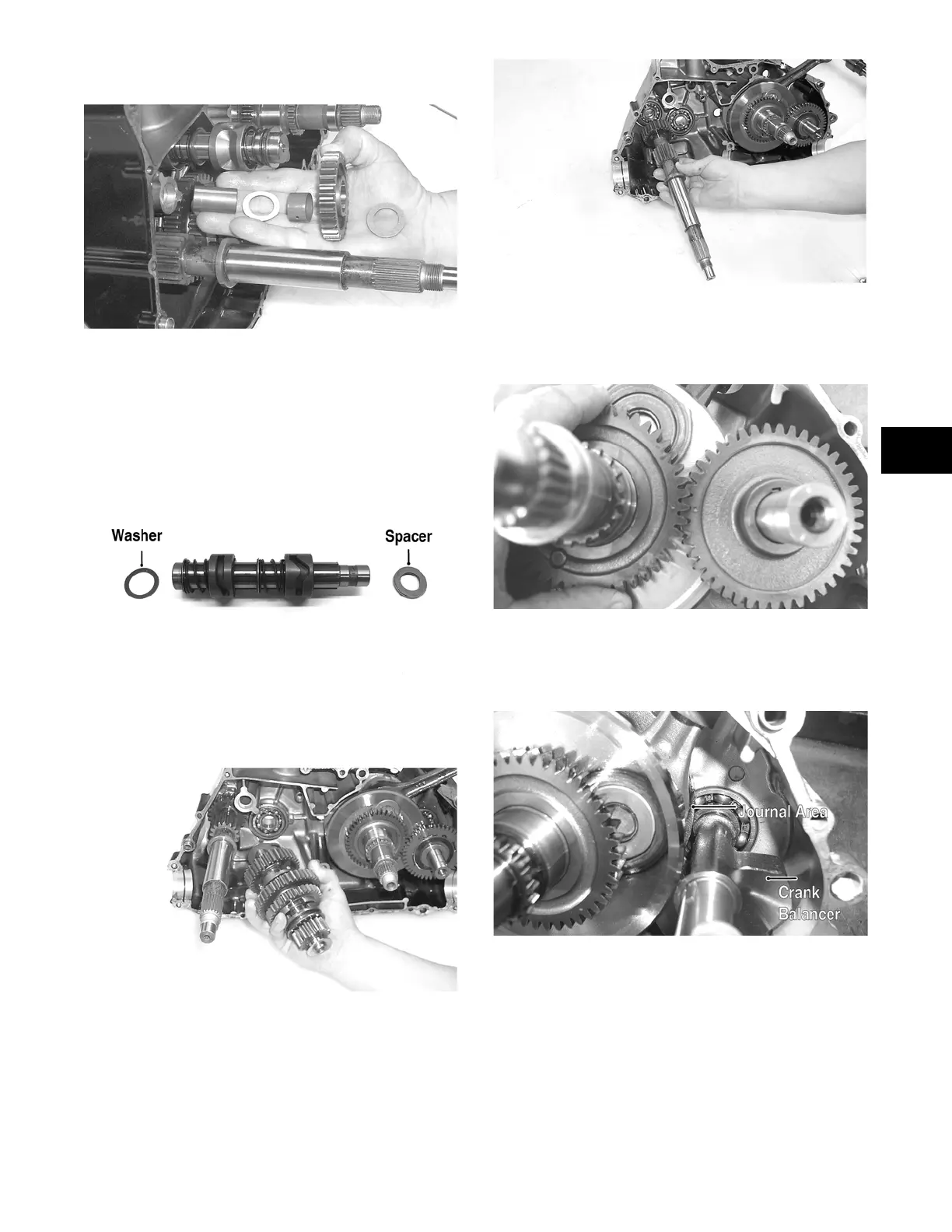 Washer

Spacer

Journal Area

Crank Balancer