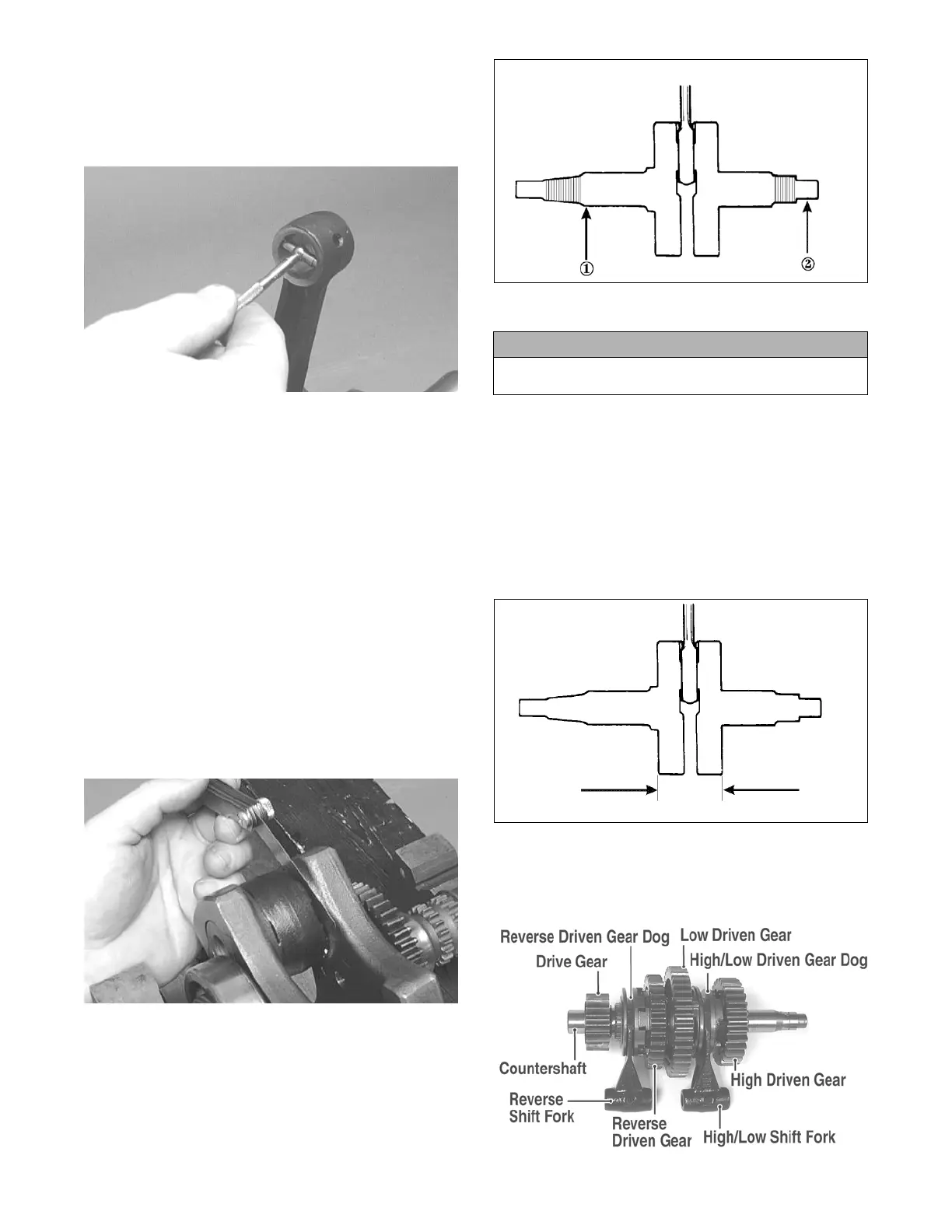 ①

②

Reverse Driven Gear Dog

Low Driven Gear

Drive Gear

High/Low Driven Gear Dog

Countershaft

High Driven Gear

Reverse Shift Fork

Reverse Driven Gear

High/Low Shift Fork