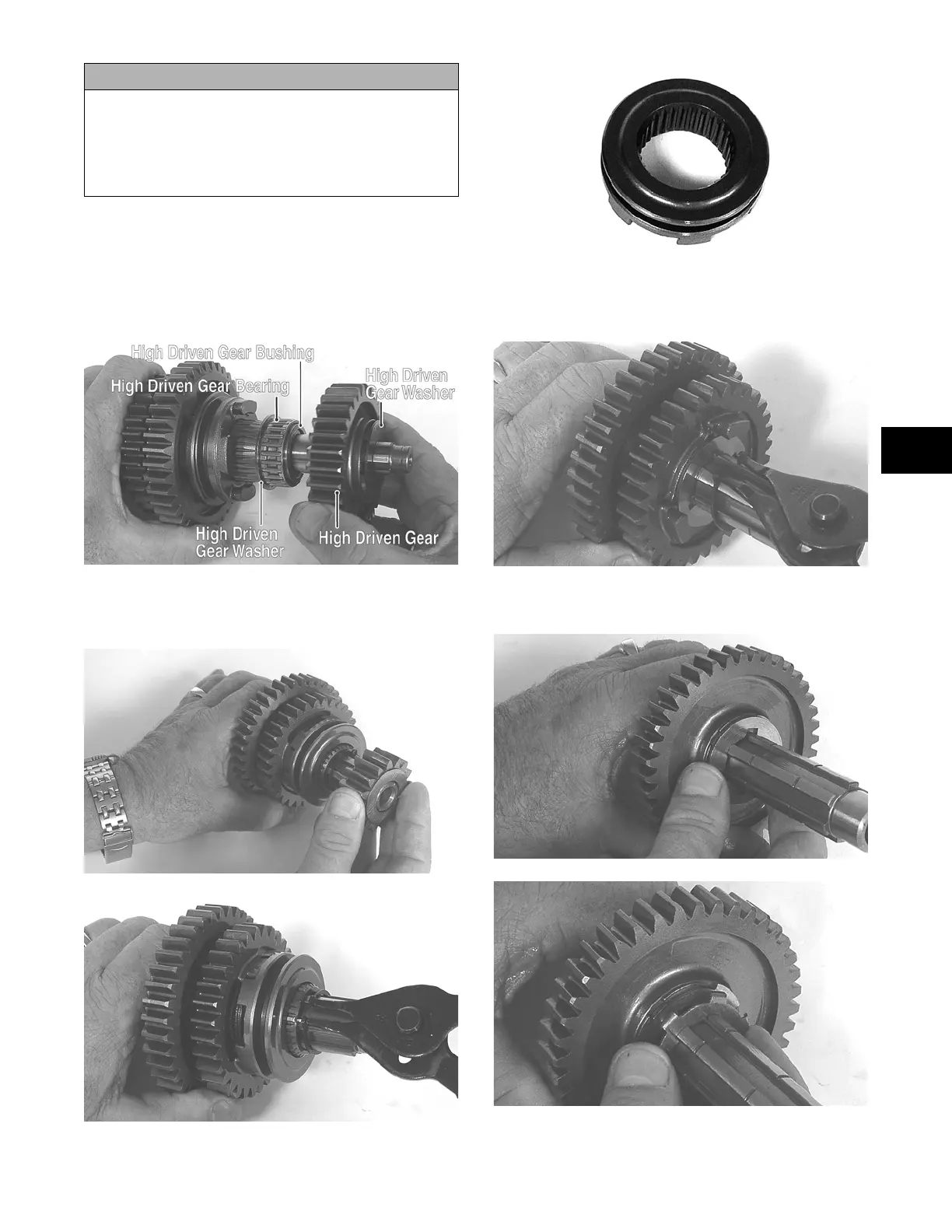 High Driven Gear Bushing

High Driven Gear Bearing

High Driven Gear Washer

High Driven Gear Washer

High Driven Gear