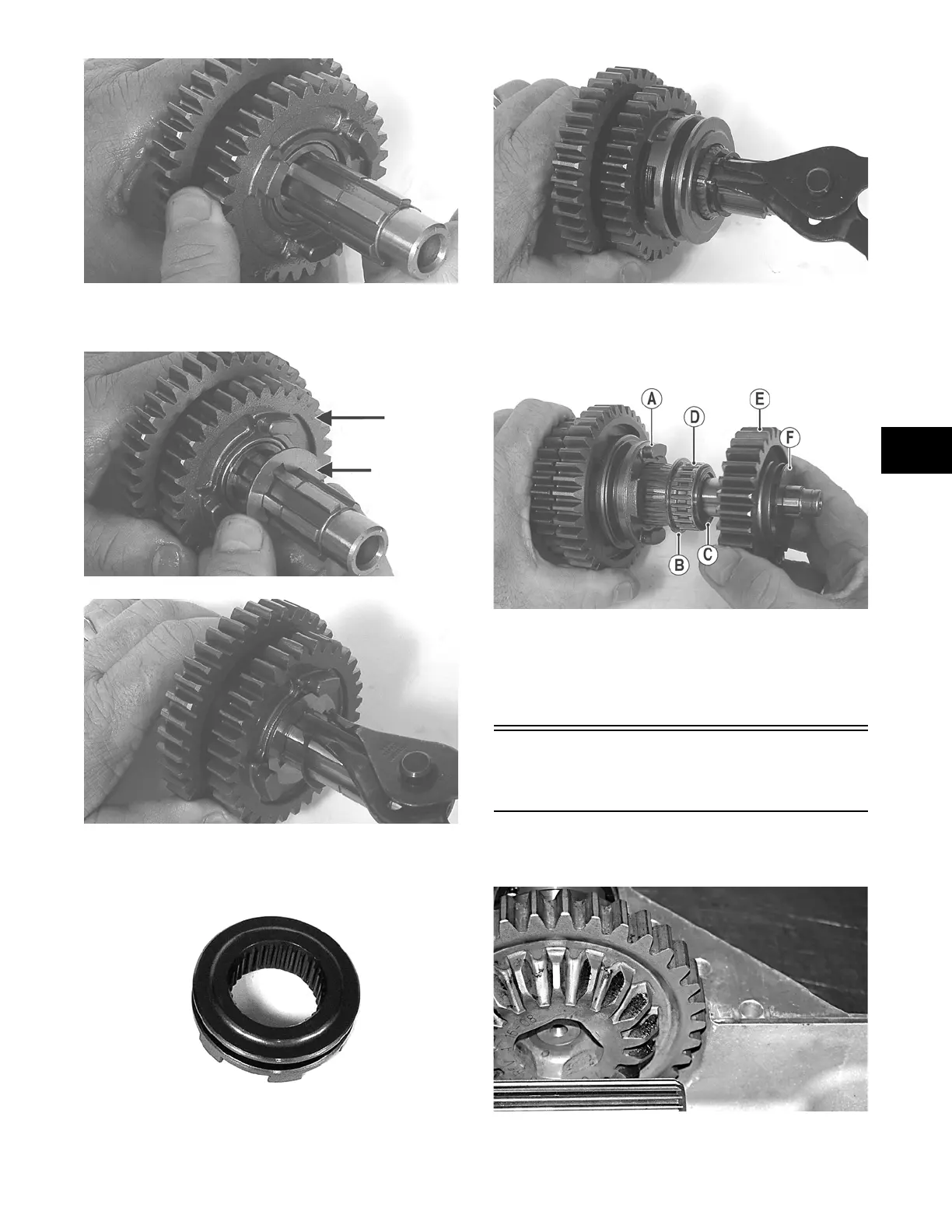 A

D

E

F

B

C