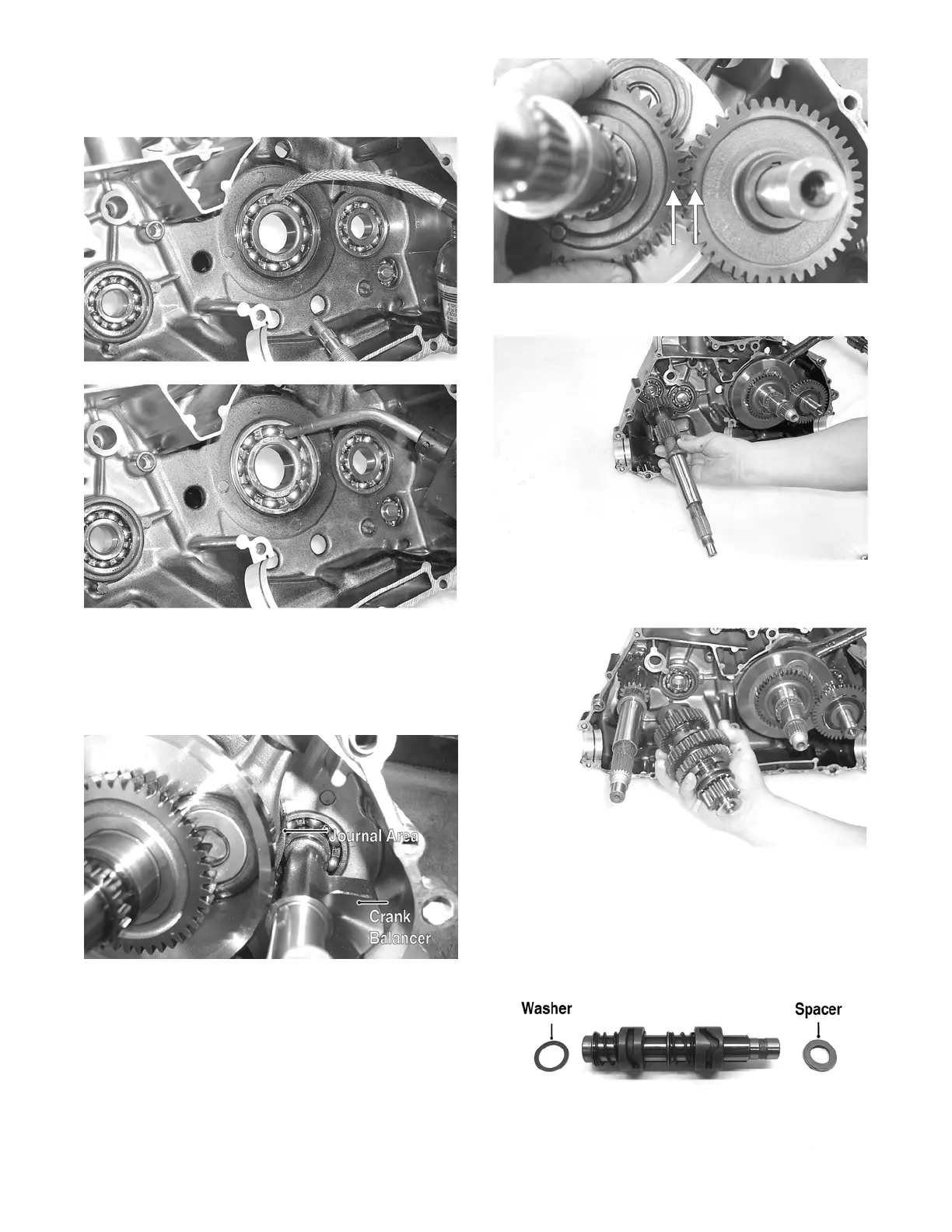 Journal Area

Crank Balancer

Washer

Spacer