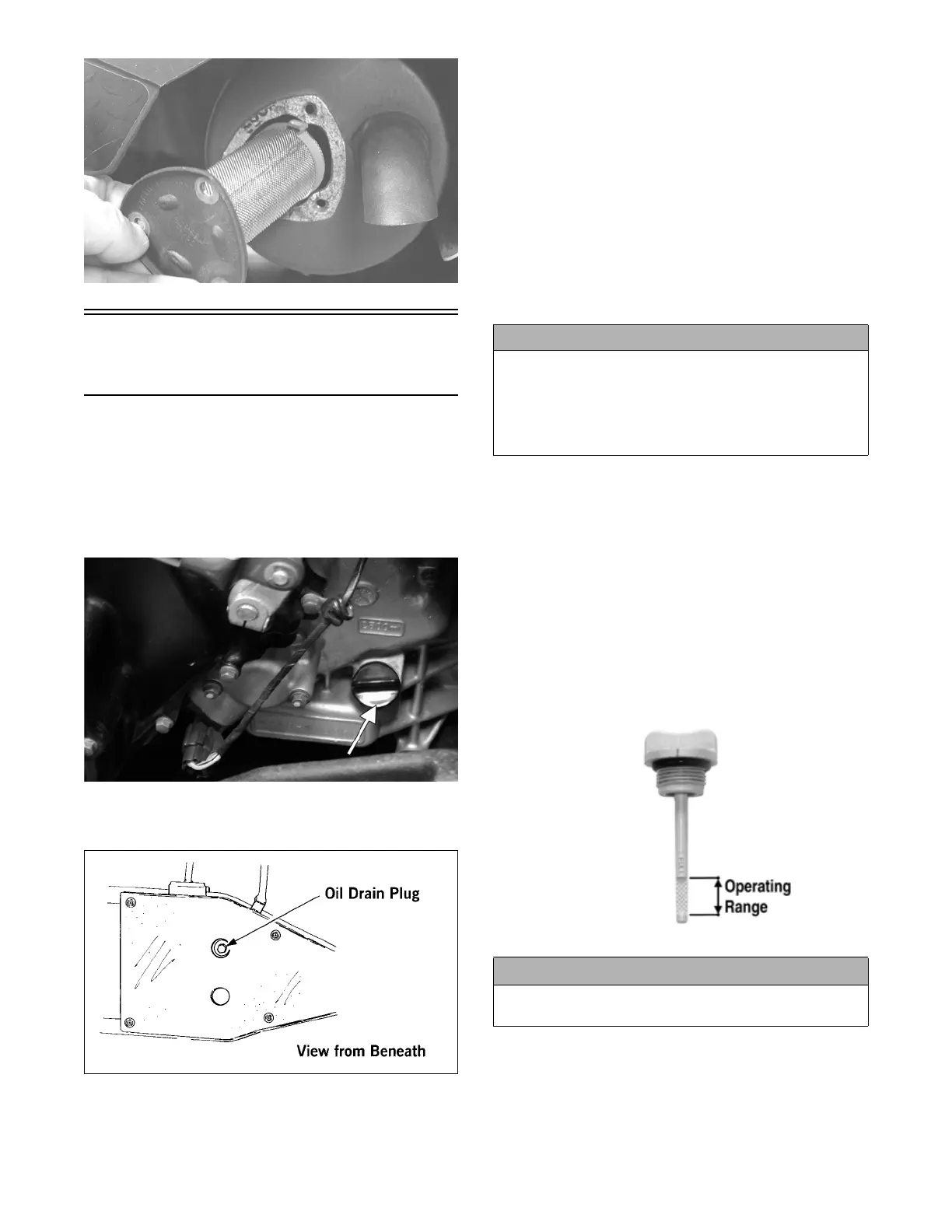 Oil Drain Plug

View from Beneath

Operating Range