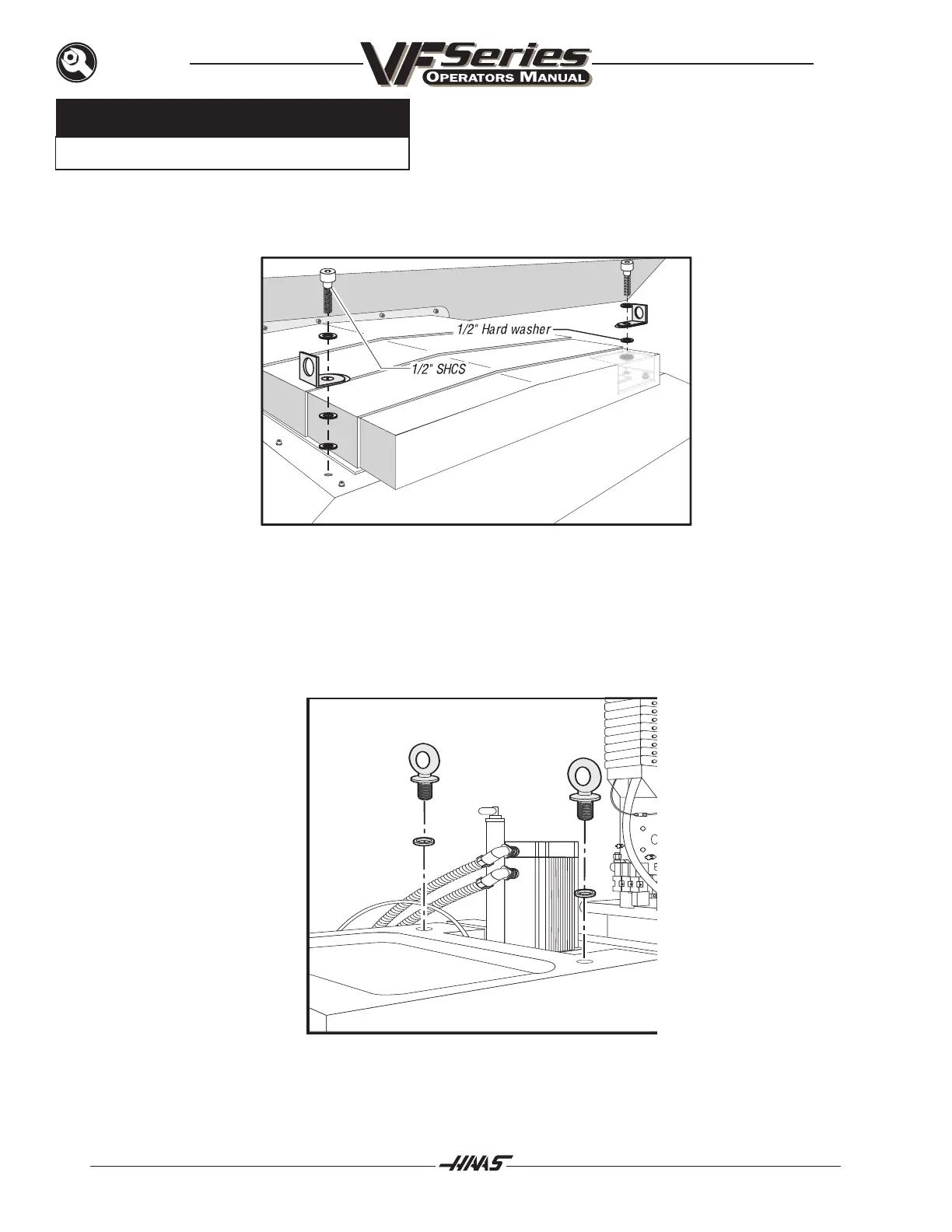 VF Series
OPERATORS MANUAL

1/2" Hard washer

1/2" SHCS

HAAS