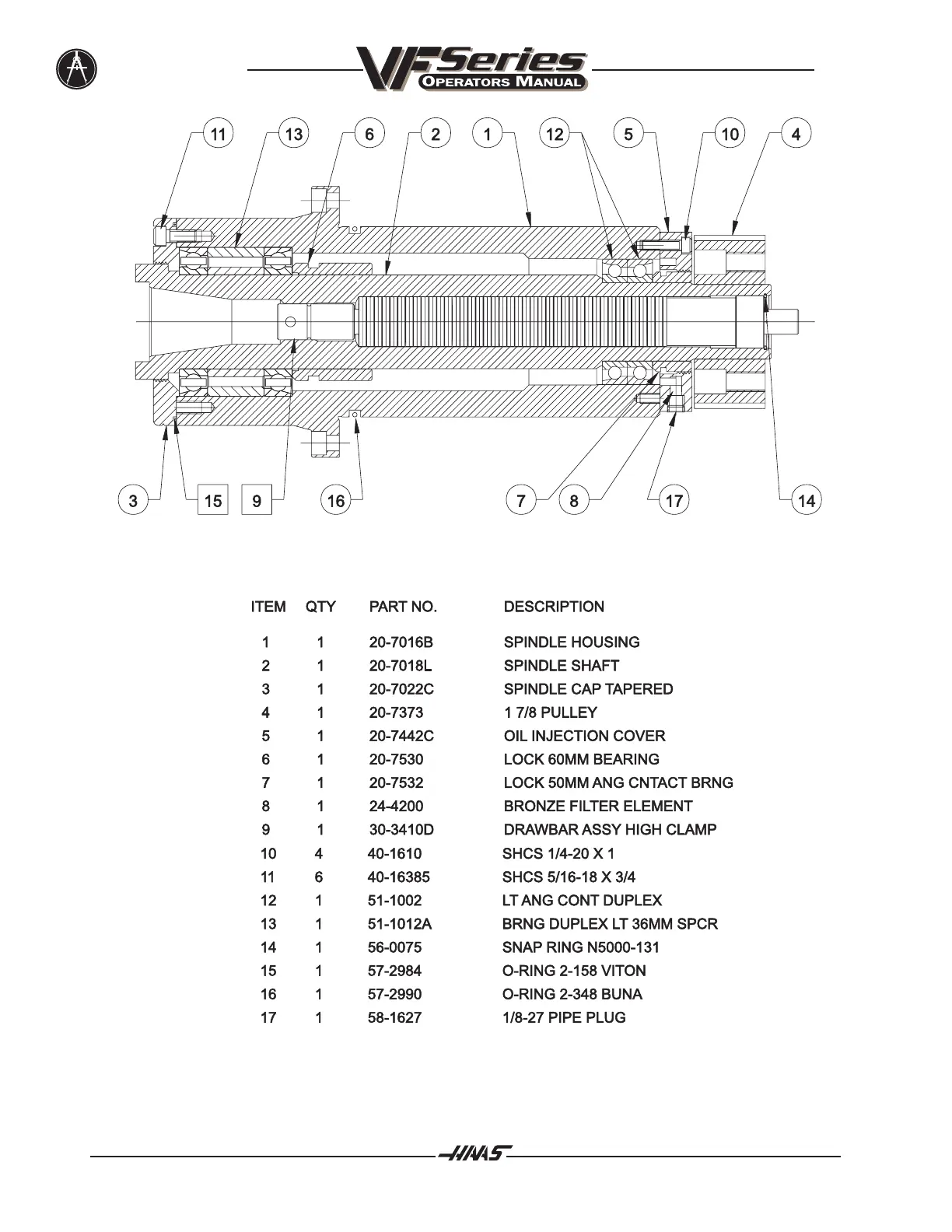 VF Series
OPERATORS MANUAL

11 13 6 2 1 12 5 10 4

3 15 9 16 7 8 17 14

| ITEM | QTY | PART NO. | DESCRIPTION |
|---|---|---|---|
| 1 | 1 | 20-7016B | SPINDLE HOUSING |
| 2 | 1 | 20-7018L | SPINDLE SHAFT |
| 3 | 1 | 20-7022C | SPINDLE CAP TAPERED |
| 4 | 1 | 20-7373 | 1 7/8 PULLEY |
| 5 | 1 | 20-7442C | OIL INJECTION COVER |
| 6 | 1 | 20-7530 | LOCK 60MM BEARING |
| 7 | 1 | 20-7532 | LOCK 50MM ANG CNTACT BRNG |
| 8 | 1 | 24-4200 | BRONZE FILTER ELEMENT |
| 9 | 1 | 30-3410D | DRAWBAR ASSY HIGH CLAMP |
| 10 | 4 | 40-1610 | SHCS 1/4-20 X 1 |
| 11 | 6 | 40-16385 | SHCS 5/16-18 X 3/4 |
| 12 | 1 | 51-1002 | LT ANG CONT DUPLEX |
| 13 | 1 | 51-1012A | BRNG DUPLEX LT 36MM SPCR |
| 14 | 1 | 56-0075 | SNAP RING N5000-131 |
| 15 | 1 | 57-2984 | O-RING 2-158 VITON |
| 16 | 1 | 57-2990 | O-RING 2-348 BUNA |
| 17 | 1 | 58-1627 | 1/8-27 PIPE PLUG |

HAAS