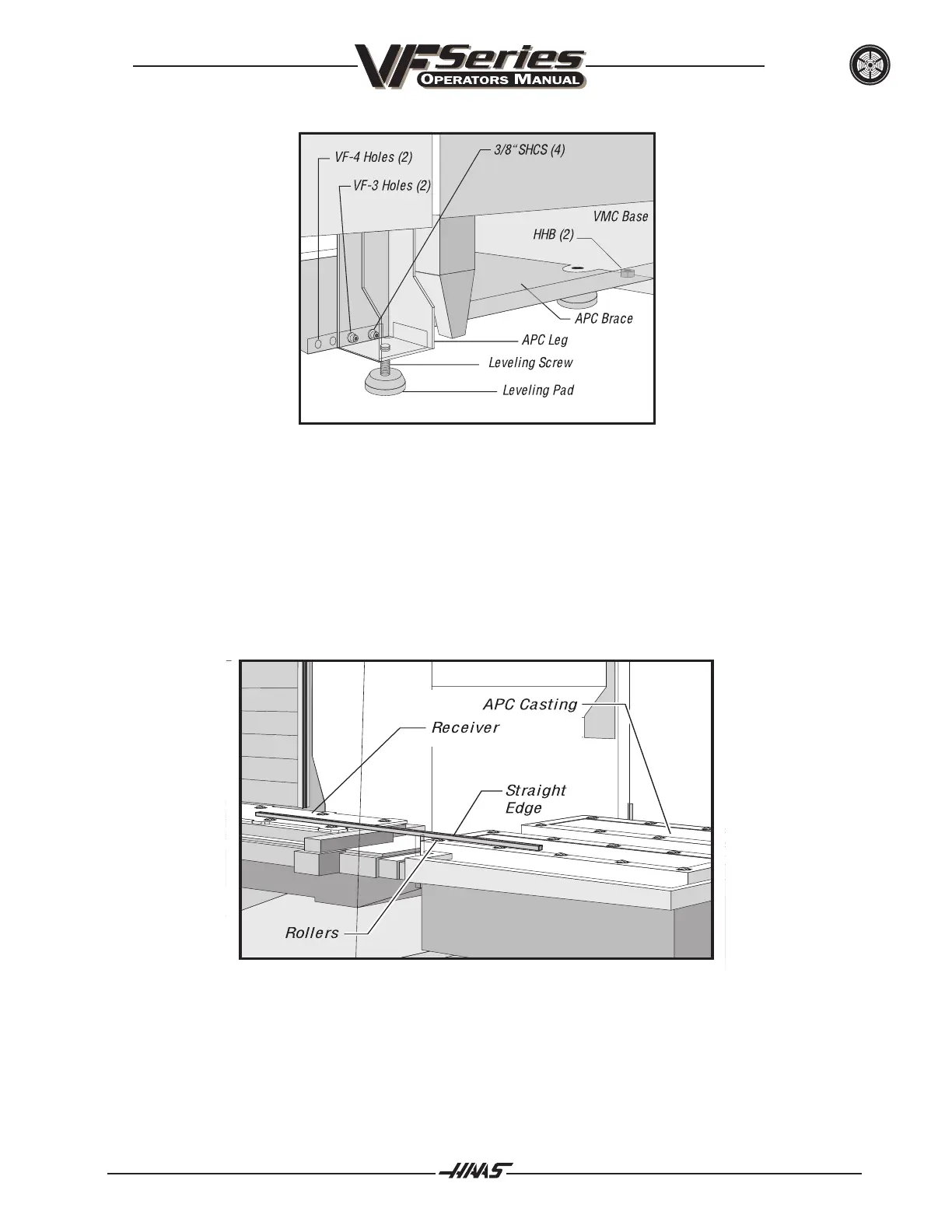 VF Series
OPERATORS MANUAL

VF-4 Holes (2)
VF-3 Holes (2)
3/8" SHCS (4)
VMC Base
HHB (2)
APC Brace
APC Leg
Leveling Screw
Leveling Pad

APC Casting
Receiver
Straight Edge
Rollers

HAAS