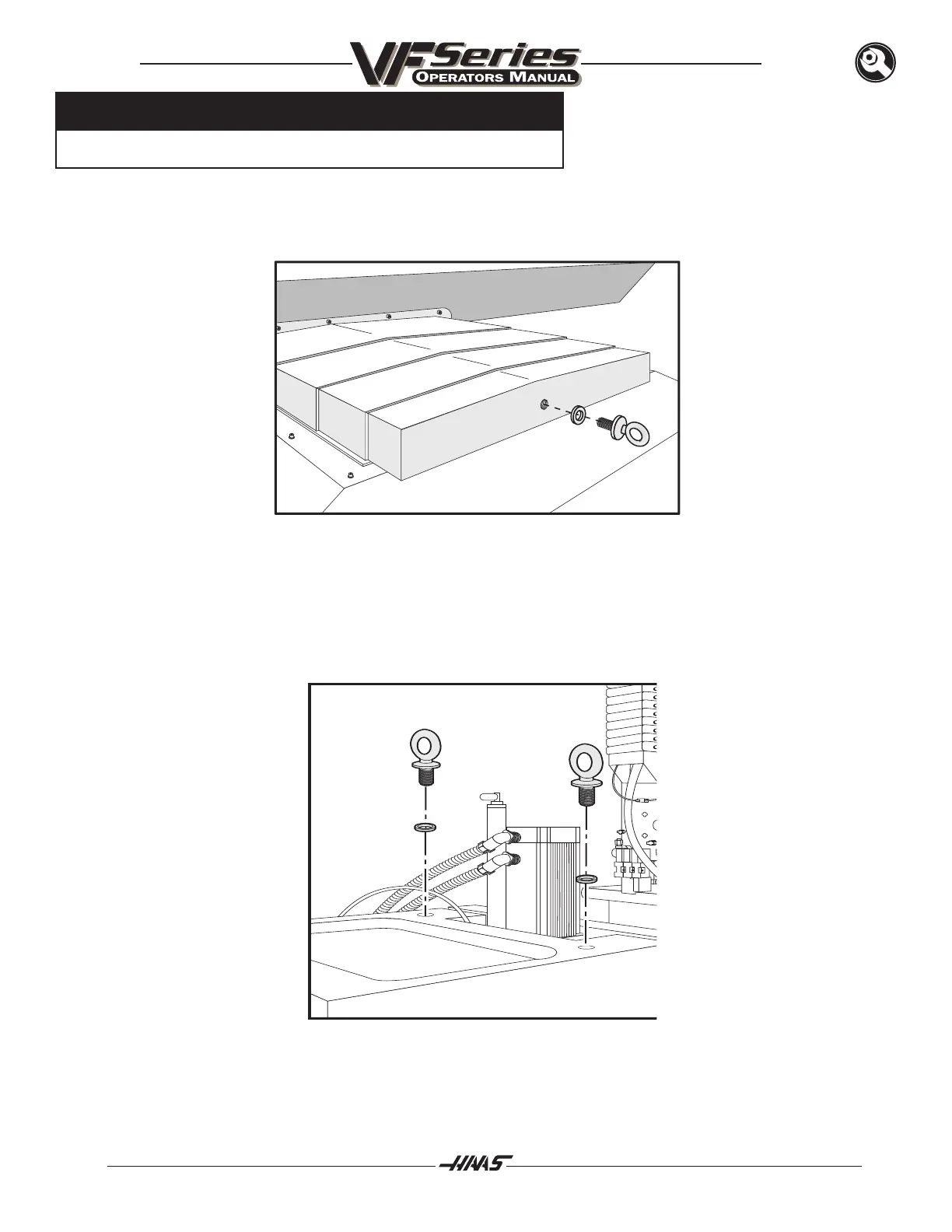 VF Series
OPERATORS MANUAL

HAAS