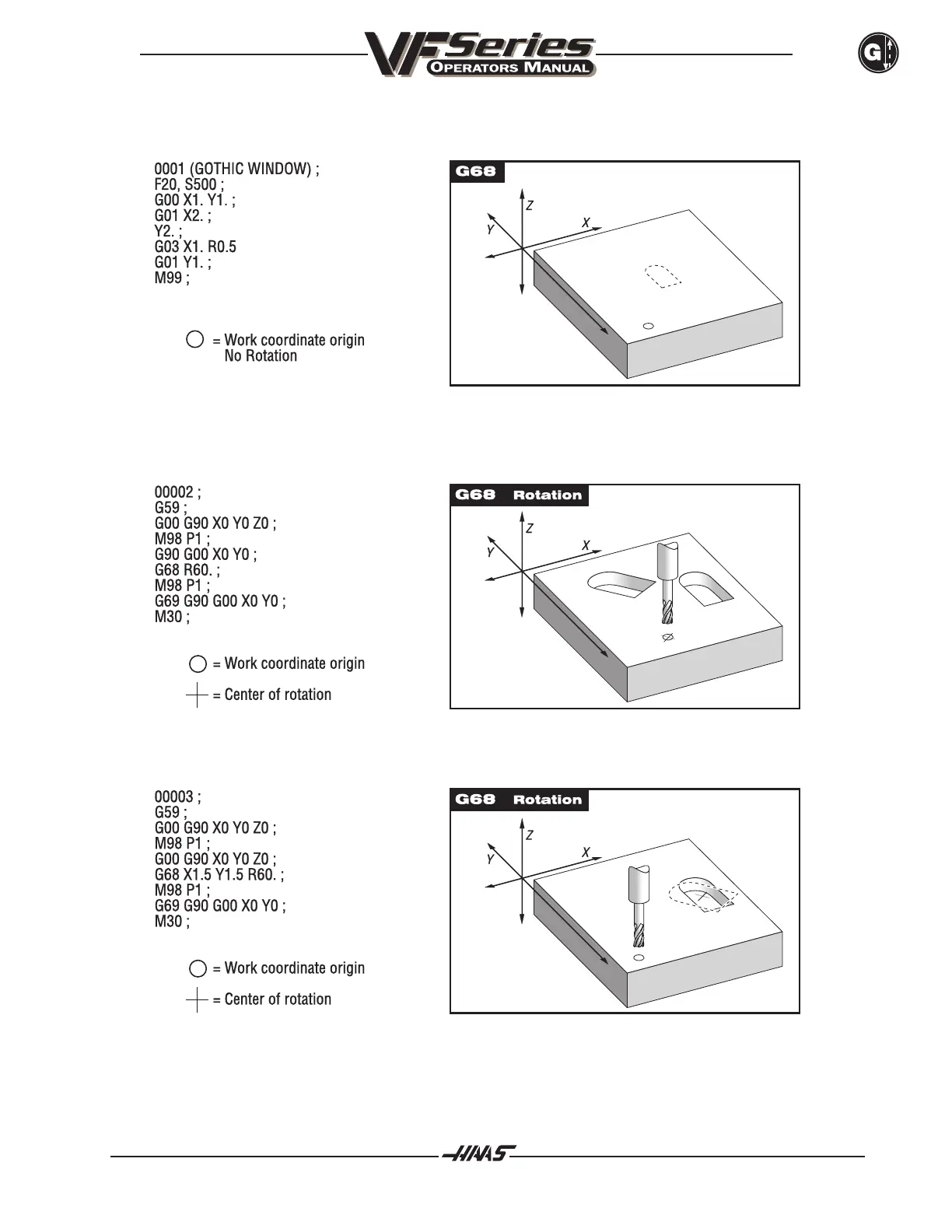 VF Series
OPERATORS MANUAL

G

0001 (GOTHIC WINDOW) ;
F20, S500 ;
G00 X1. Y1. ;
G01 X2. ;
Y2. ;
G03 X1. R0.5
G01 Y1. ;
M99 ;

= Work coordinate origin
No Rotation

G68

Z
Y
X

00002 ;
G59 ;
G00 G90 X0 Y0 Z0 ;
M98 P1 ;
G90 G00 X0 Y0 ;
G68 R60. ;
M98 P1 ;
G69 G90 G00 X0 Y0 ;
M30 ;

= Work coordinate origin

= Center of rotation

G68 Rotation

Z
Y
X

00003 ;
G59 ;
G00 G90 X0 Y0 Z0 ;
M98 P1 ;
G00 G90 X0 Y0 Z0 ;
G68 X1.5 Y1.5 R60. ;
M98 P1 ;
G69 G90 G00 X0 Y0 ;
M30 ;

= Work coordinate origin

= Center of rotation

G68 Rotation

Z
Y
X

HAAS